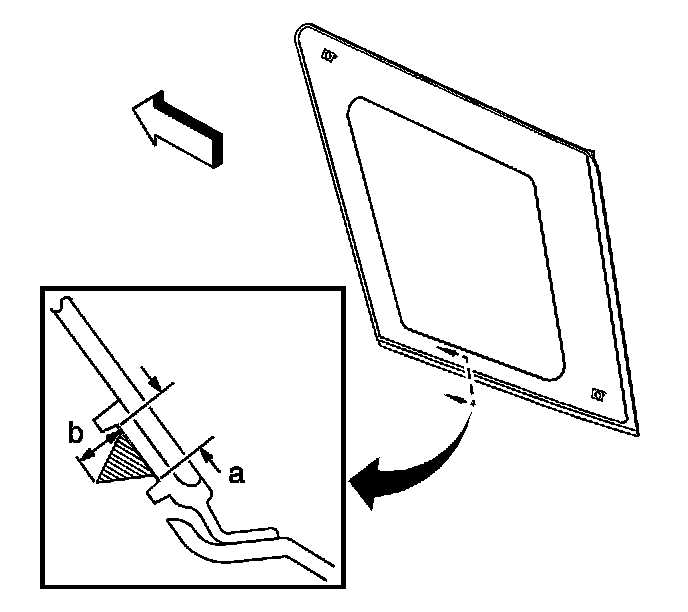 b
a