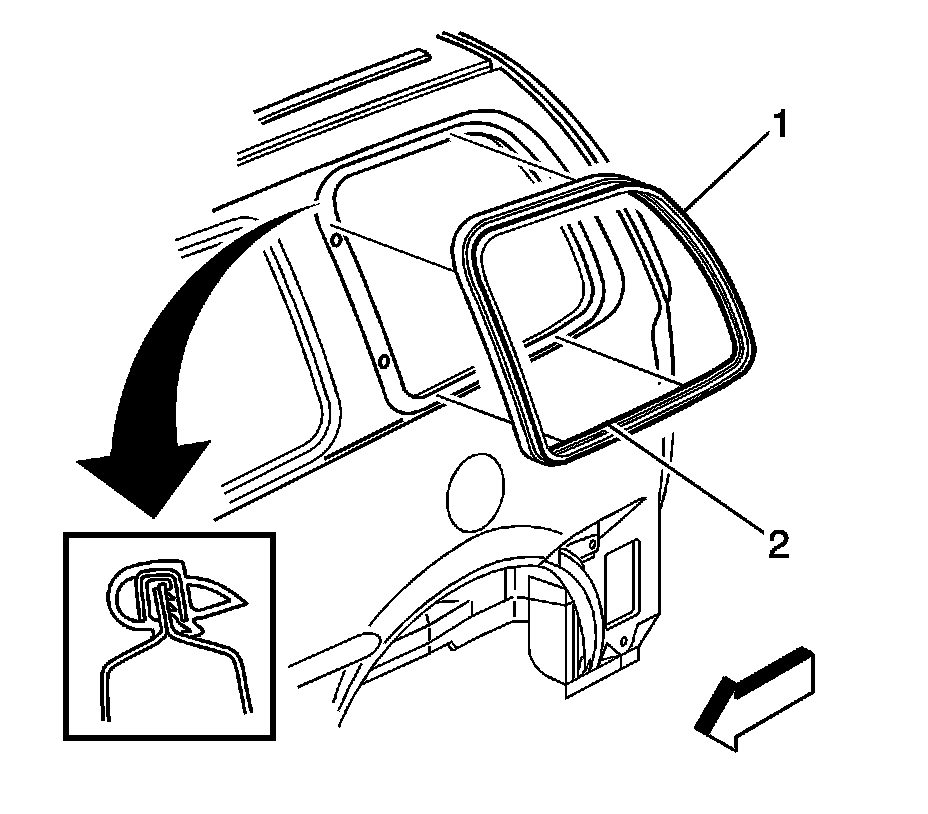 1

2