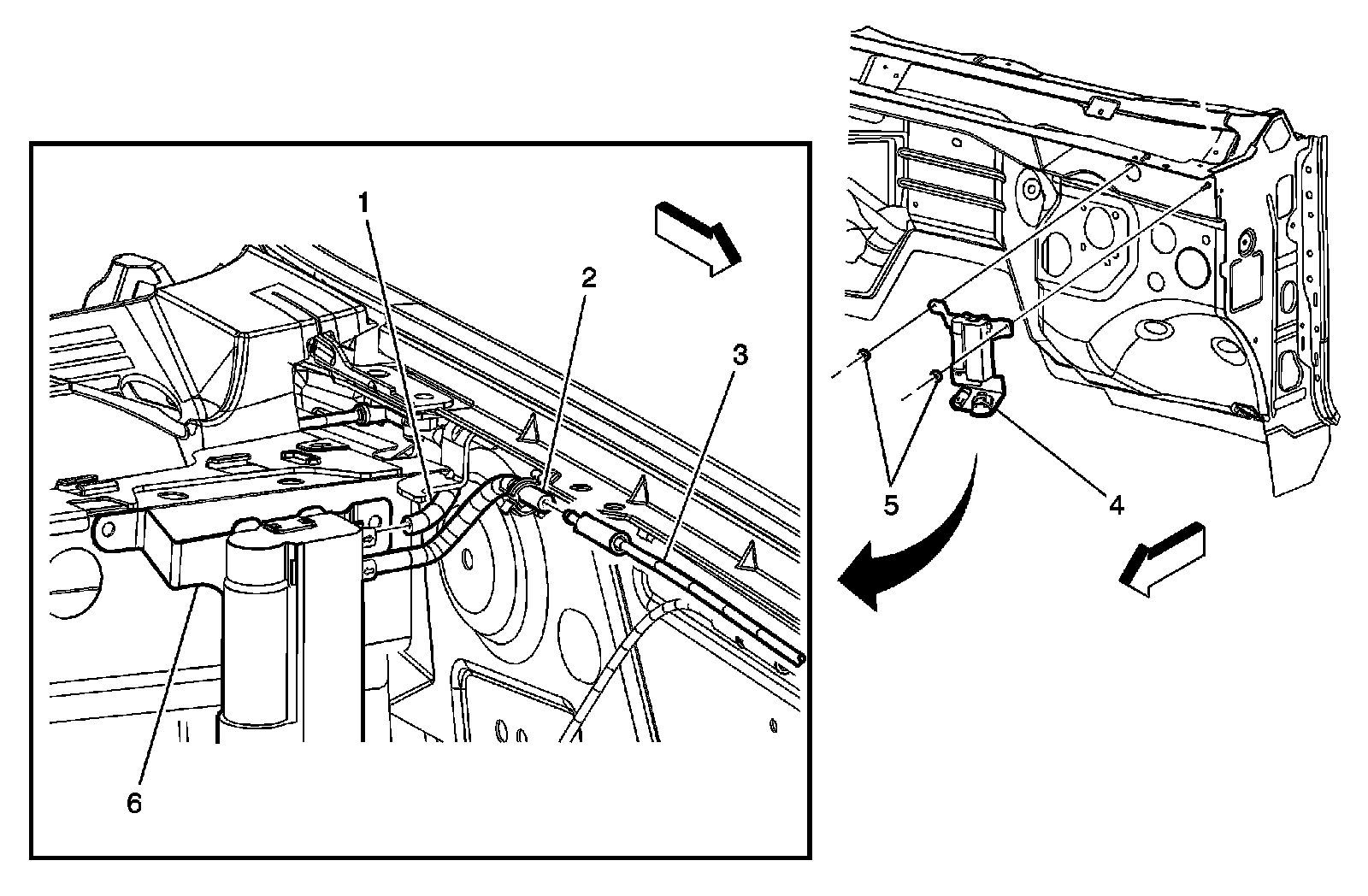 1
2
3
6
5
4