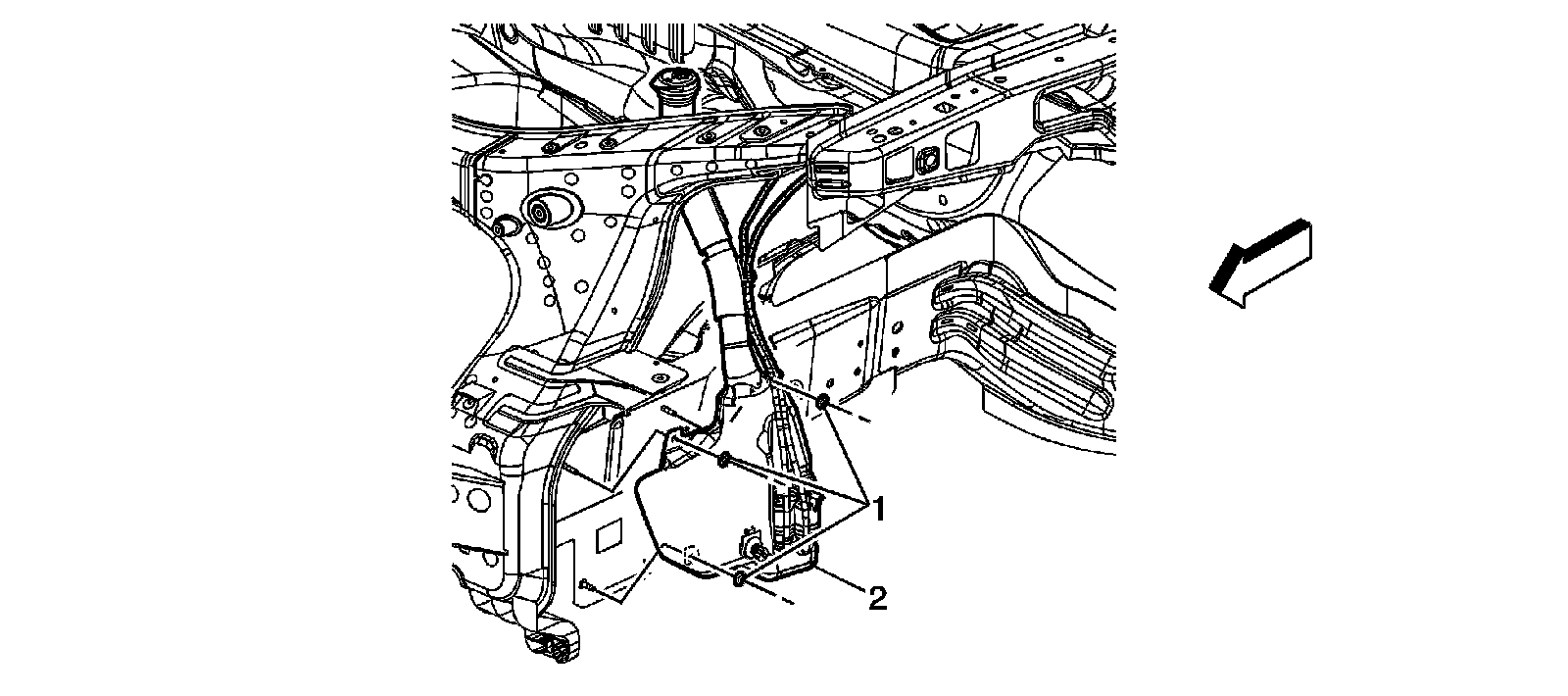 1
2