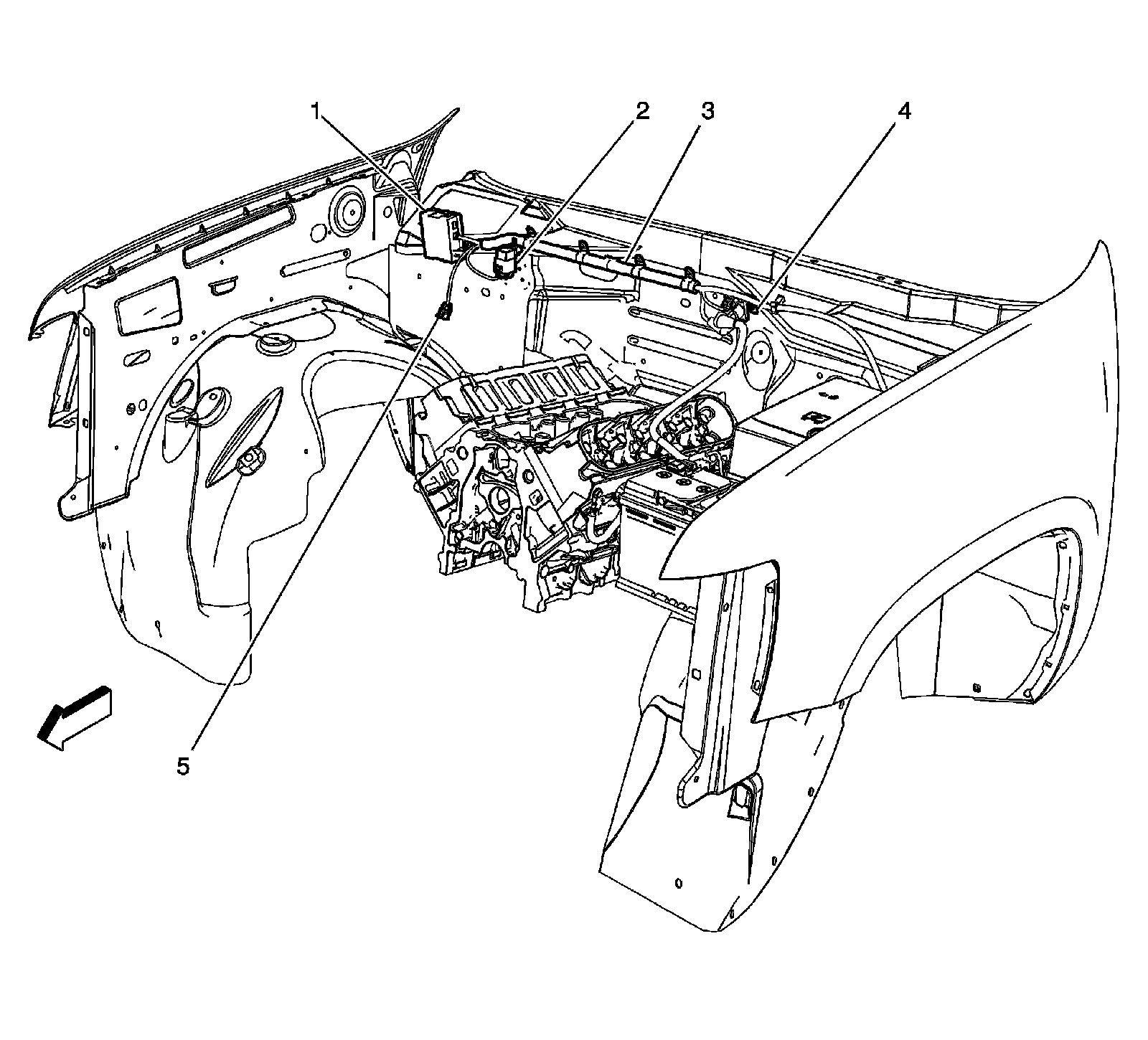 1
2
3
4
5