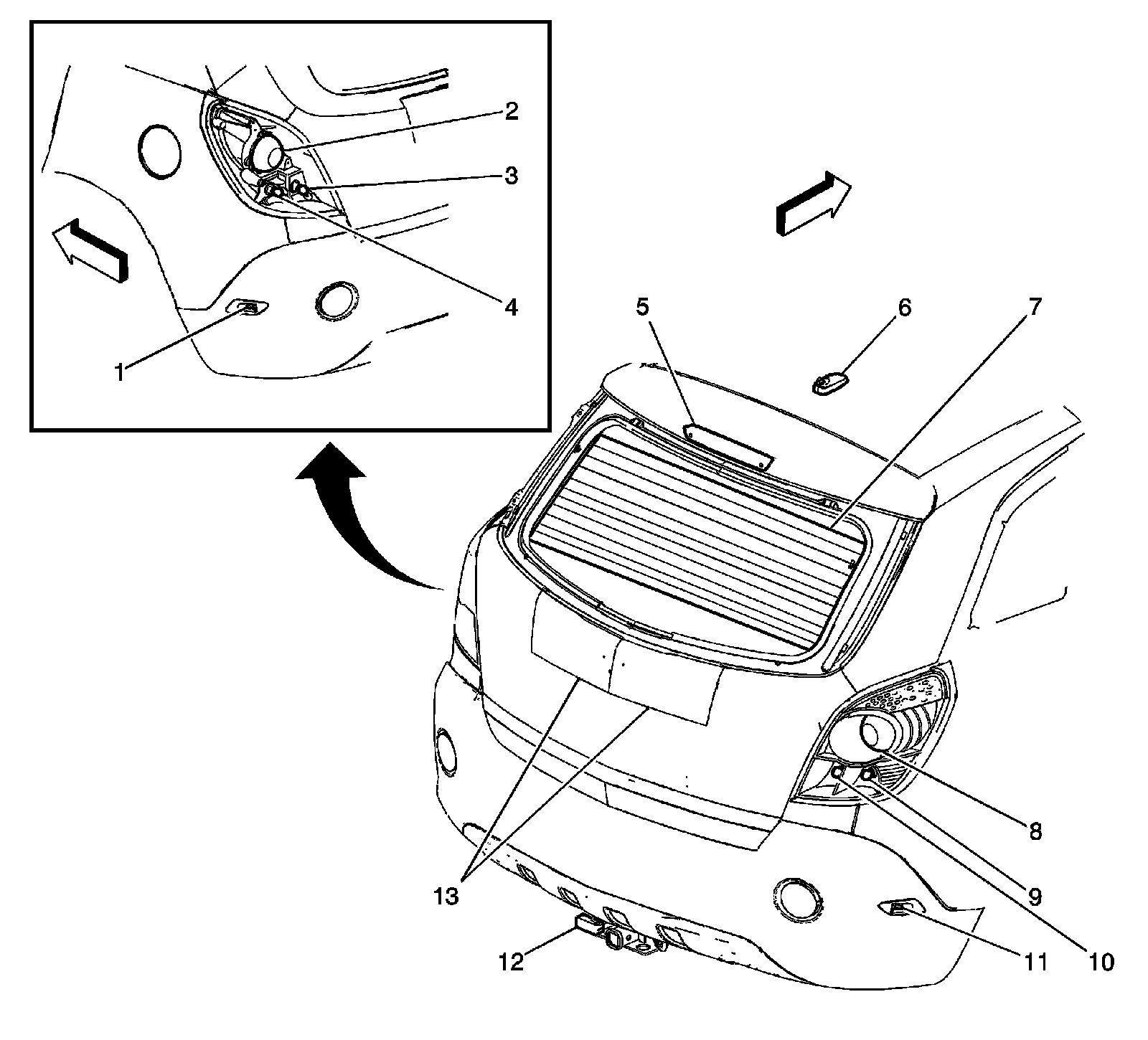 2
3
4
1
5
6
7
8
9
10
11
12
13