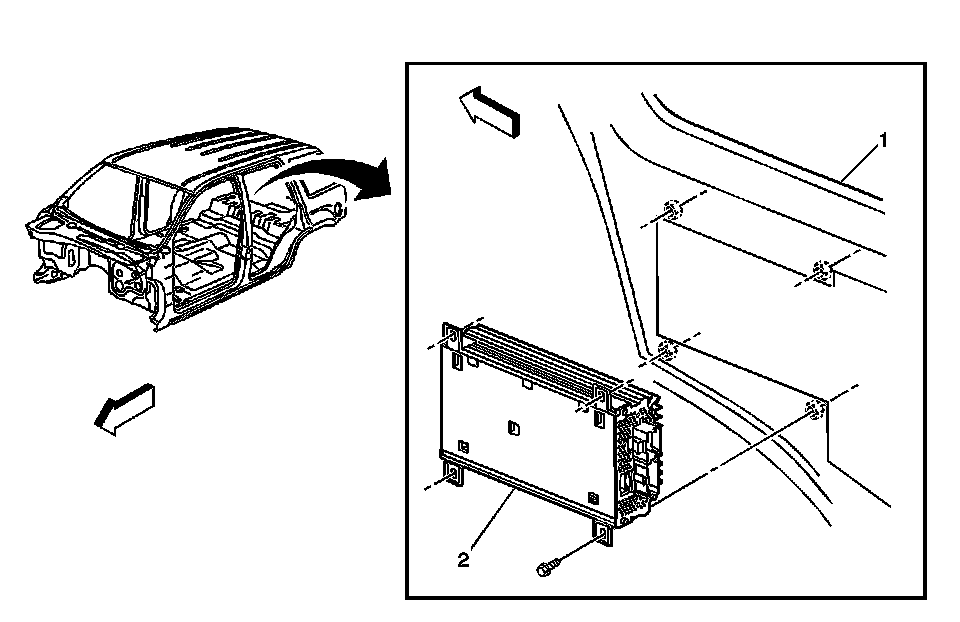 1

2