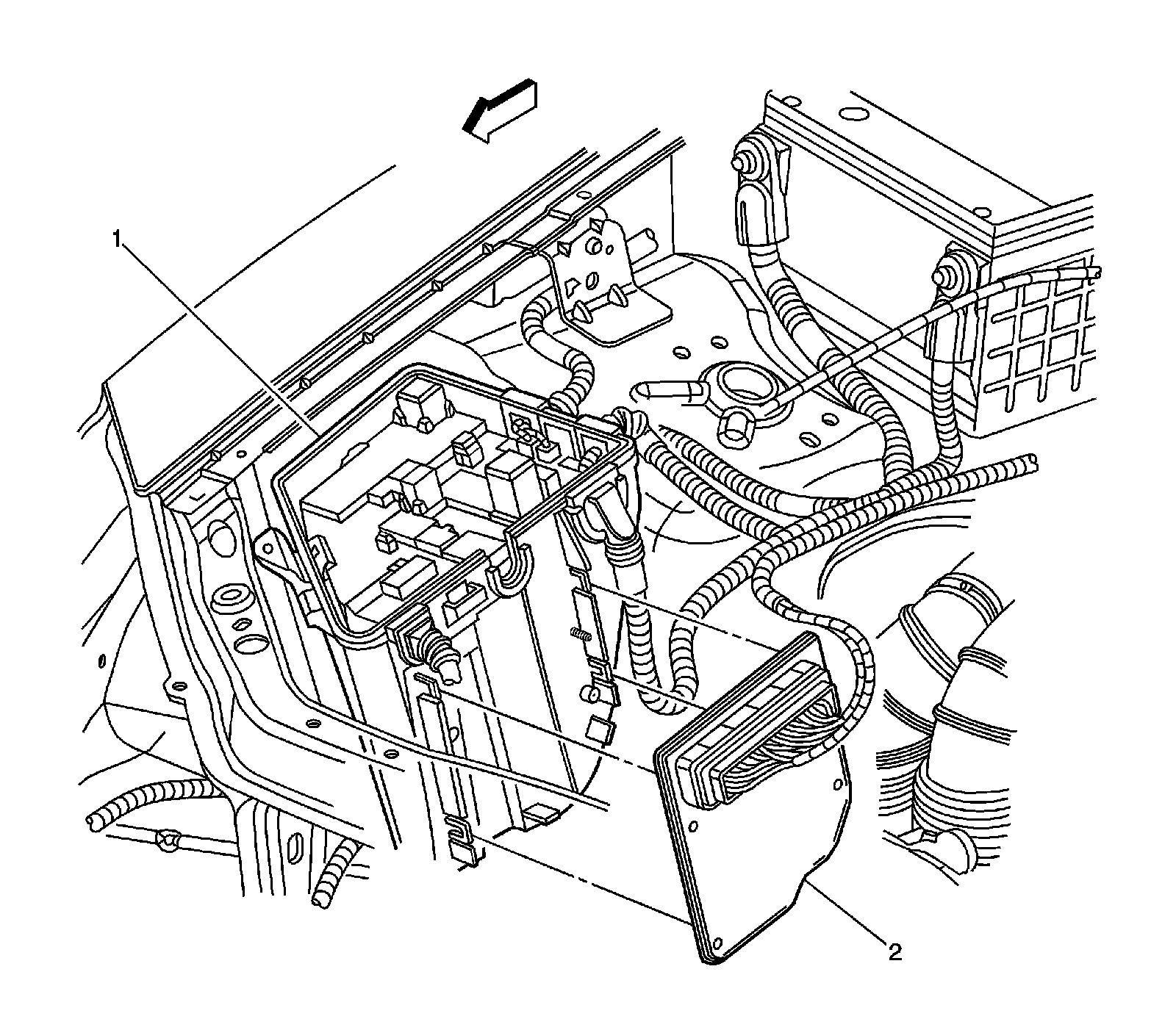 1

2