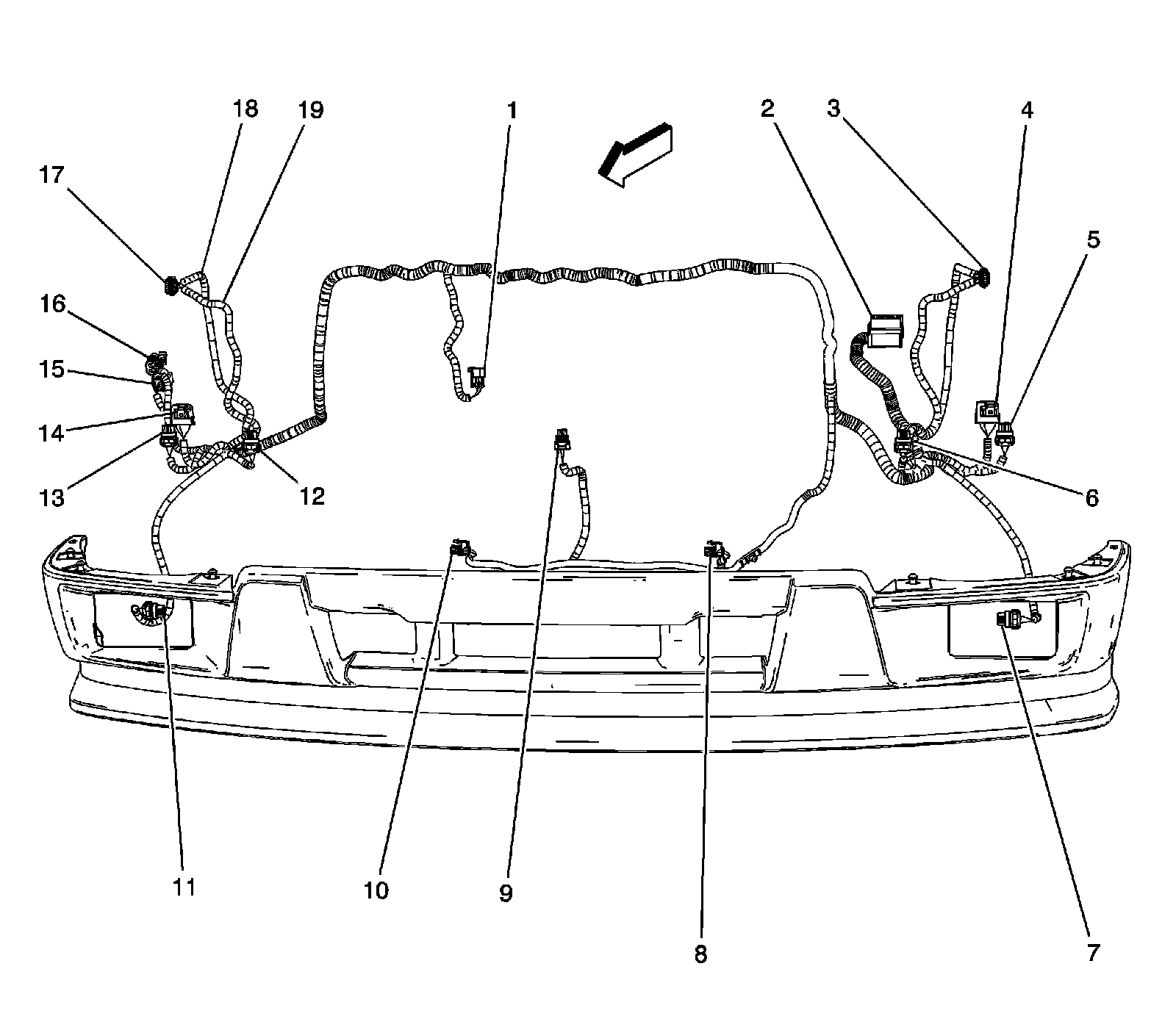 18
19
1
2
3
4
17
5
16
15
14
13
12
6
11
10
9
8
7