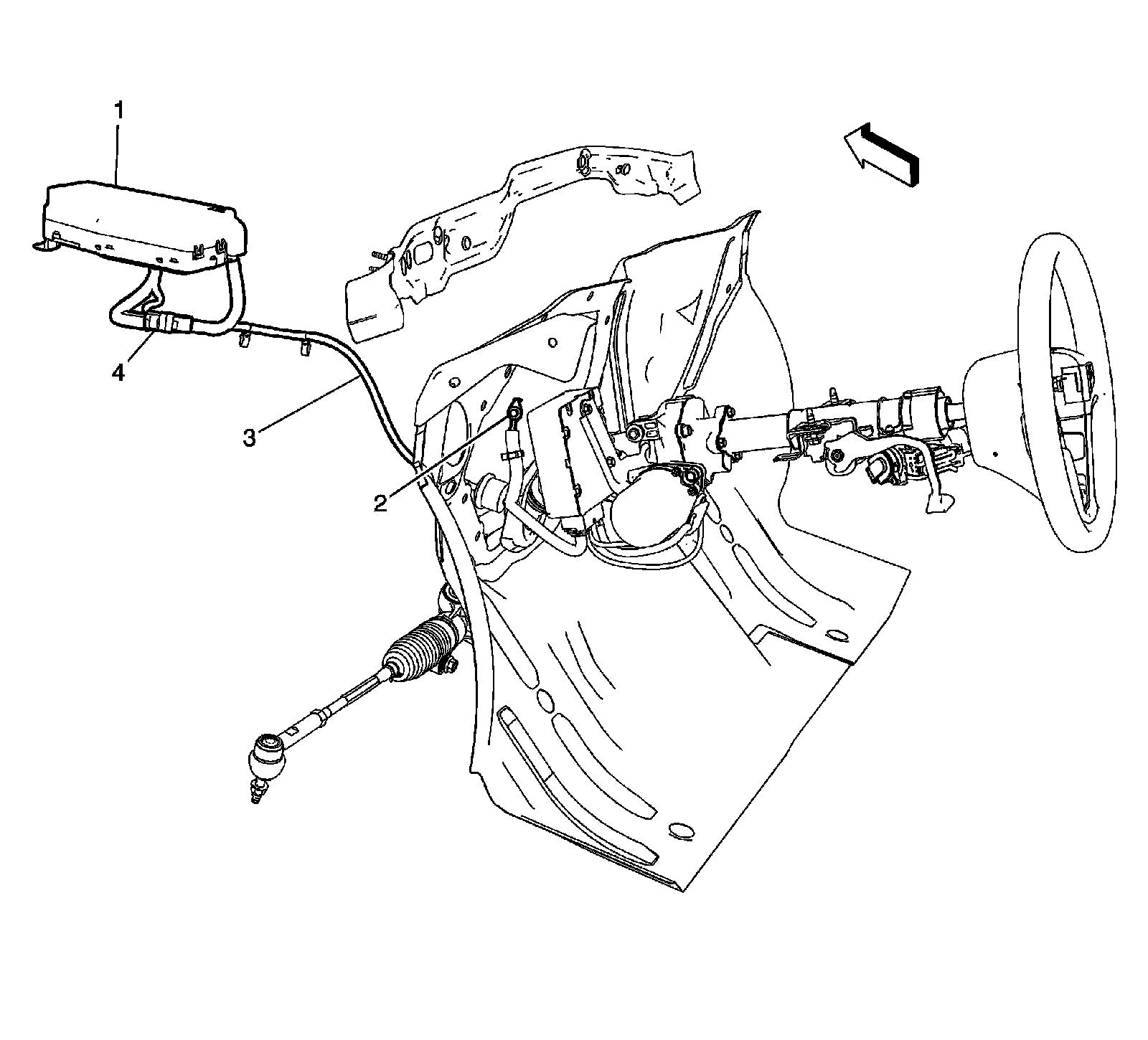 1

4

3

2