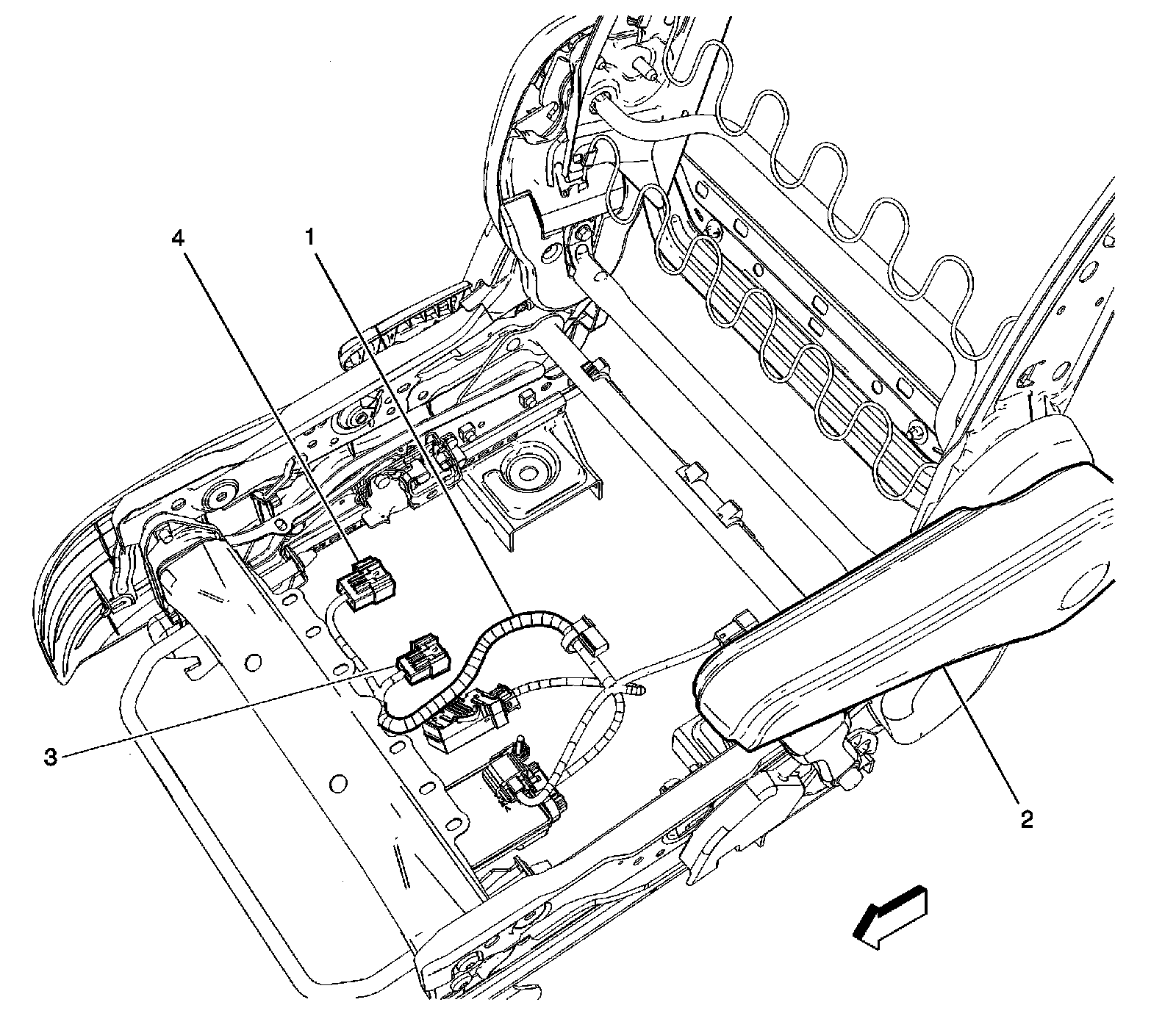 4
1
3
2