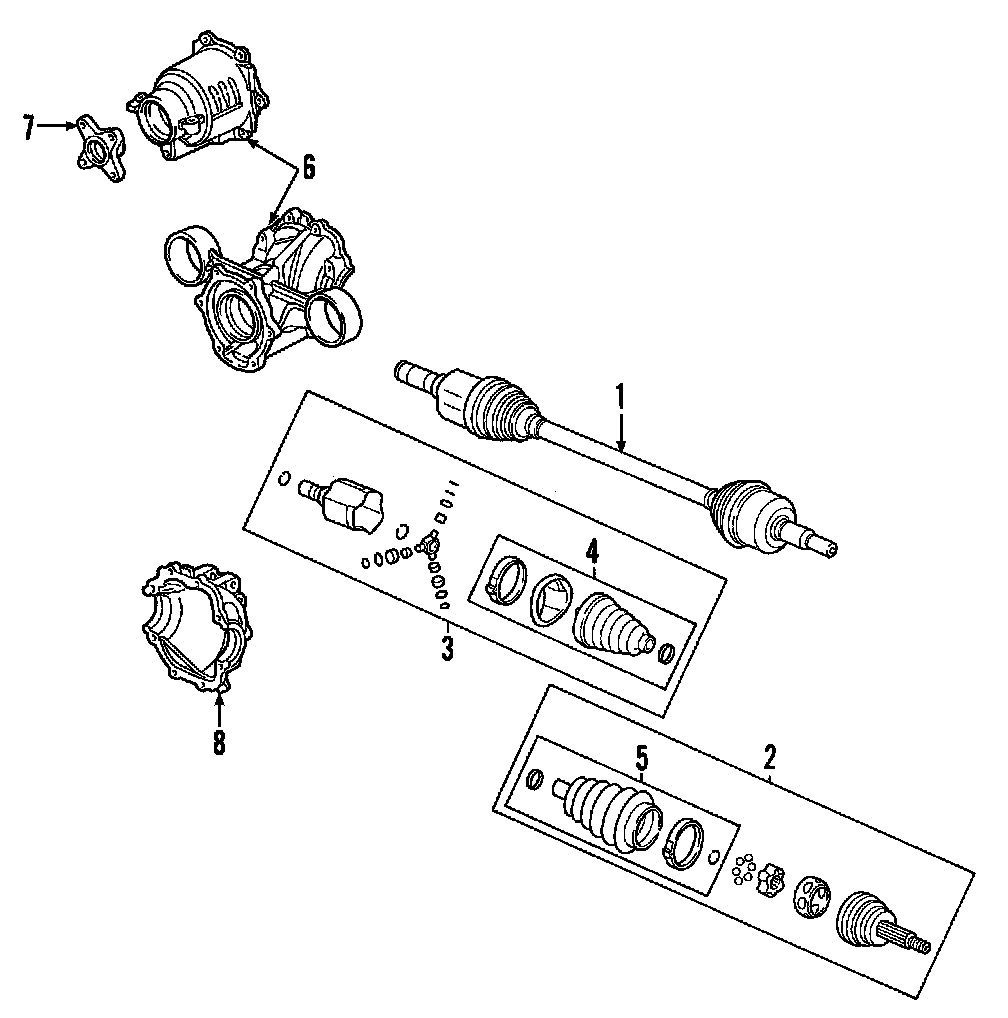 7
6
1
4
3
8
5
2