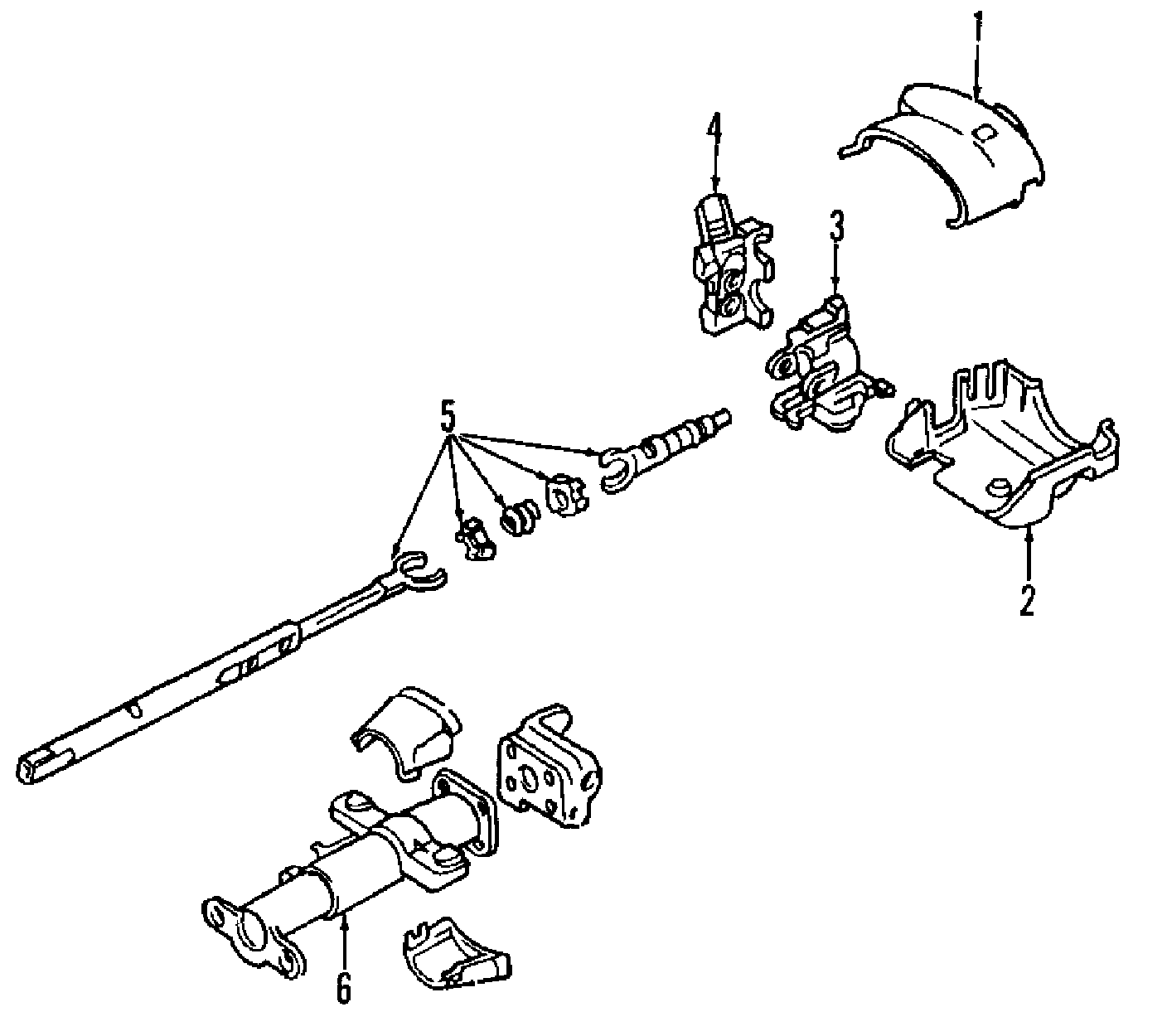 1
4
3
5
2
6