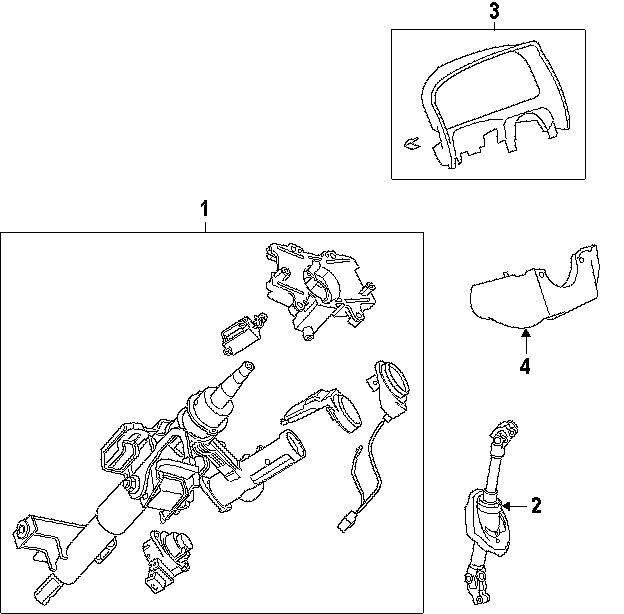 3

1

4

2