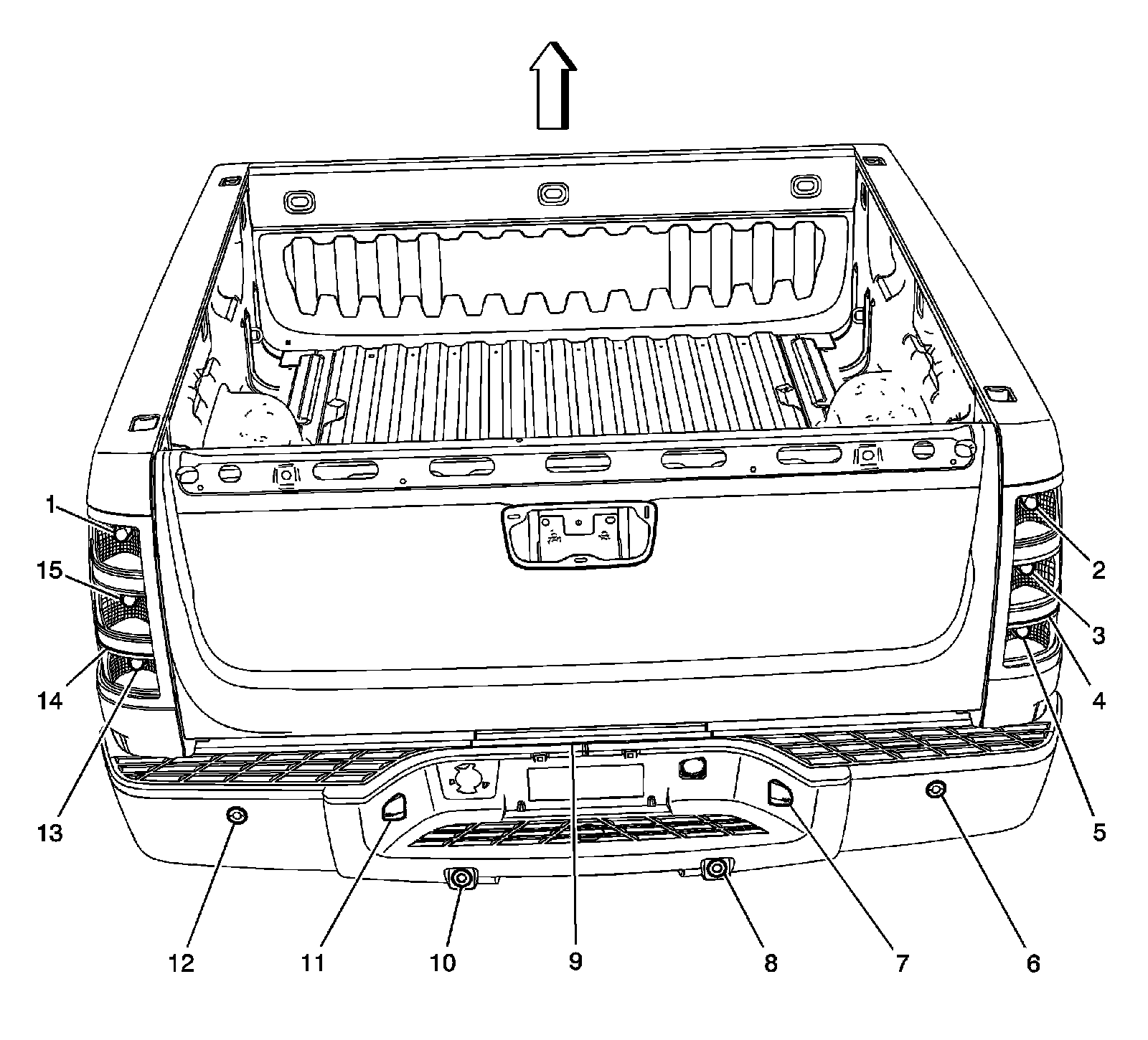 1
15
14
13
12
11
10
9
8
7
6
5
4
3
2