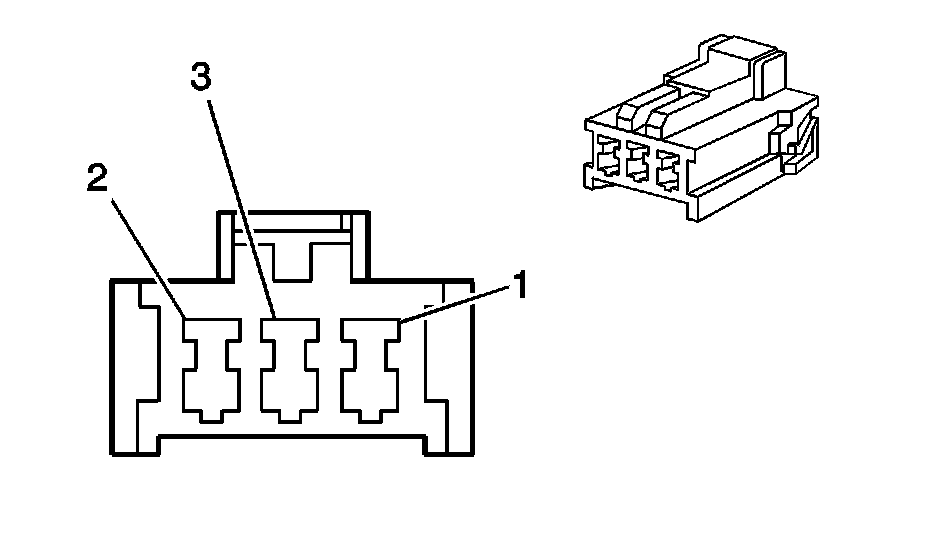 3
2
1