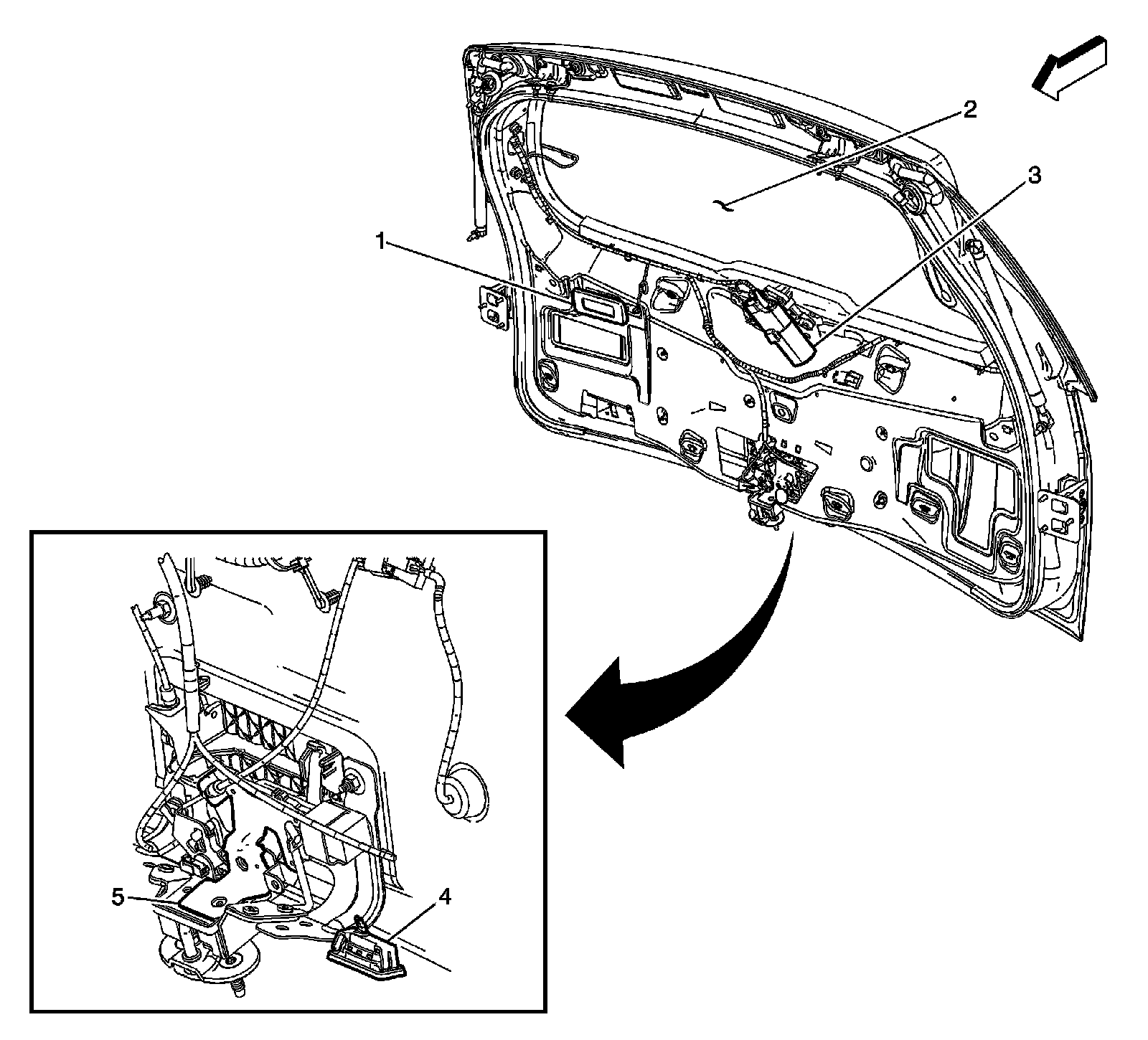 2
3
1
5
4