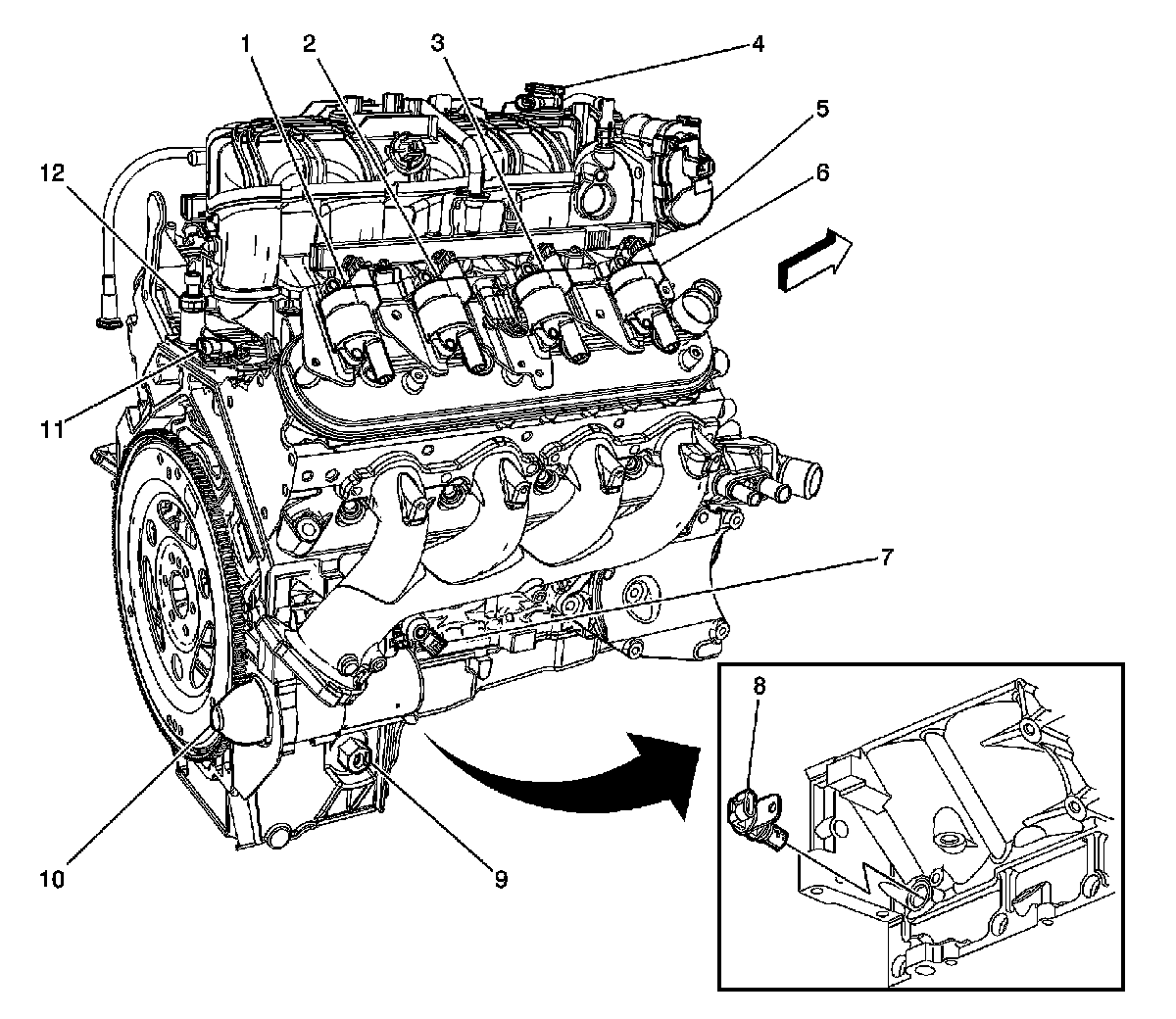 1
2
3
4
5
6
12
11
7
8
10
9