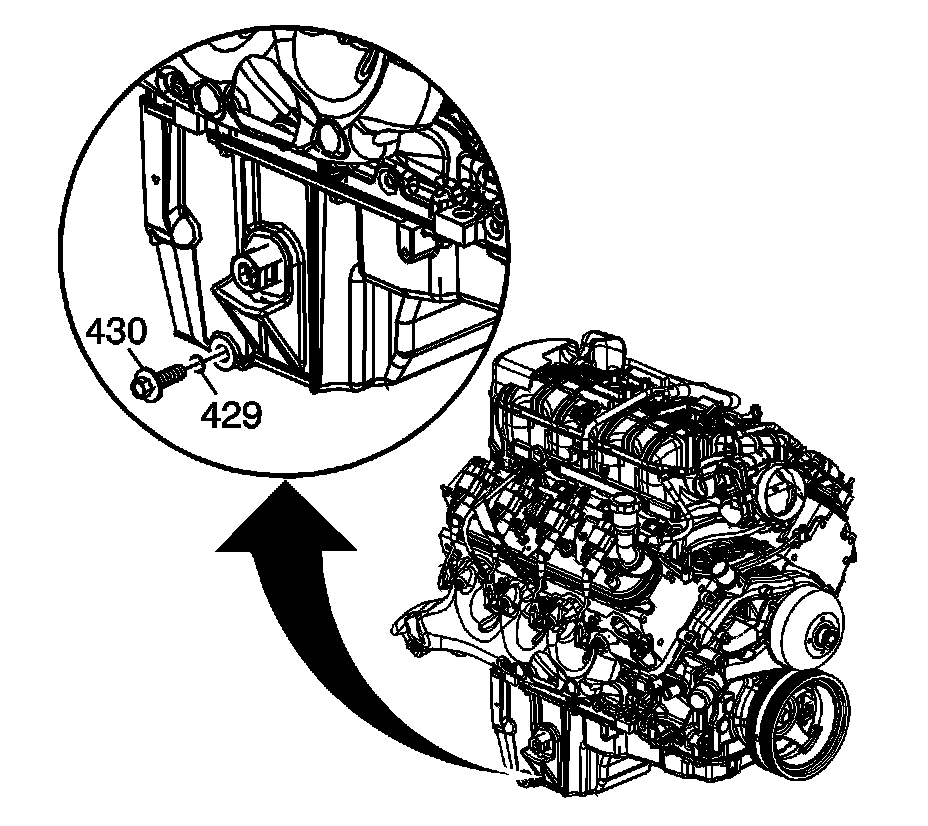 430
429