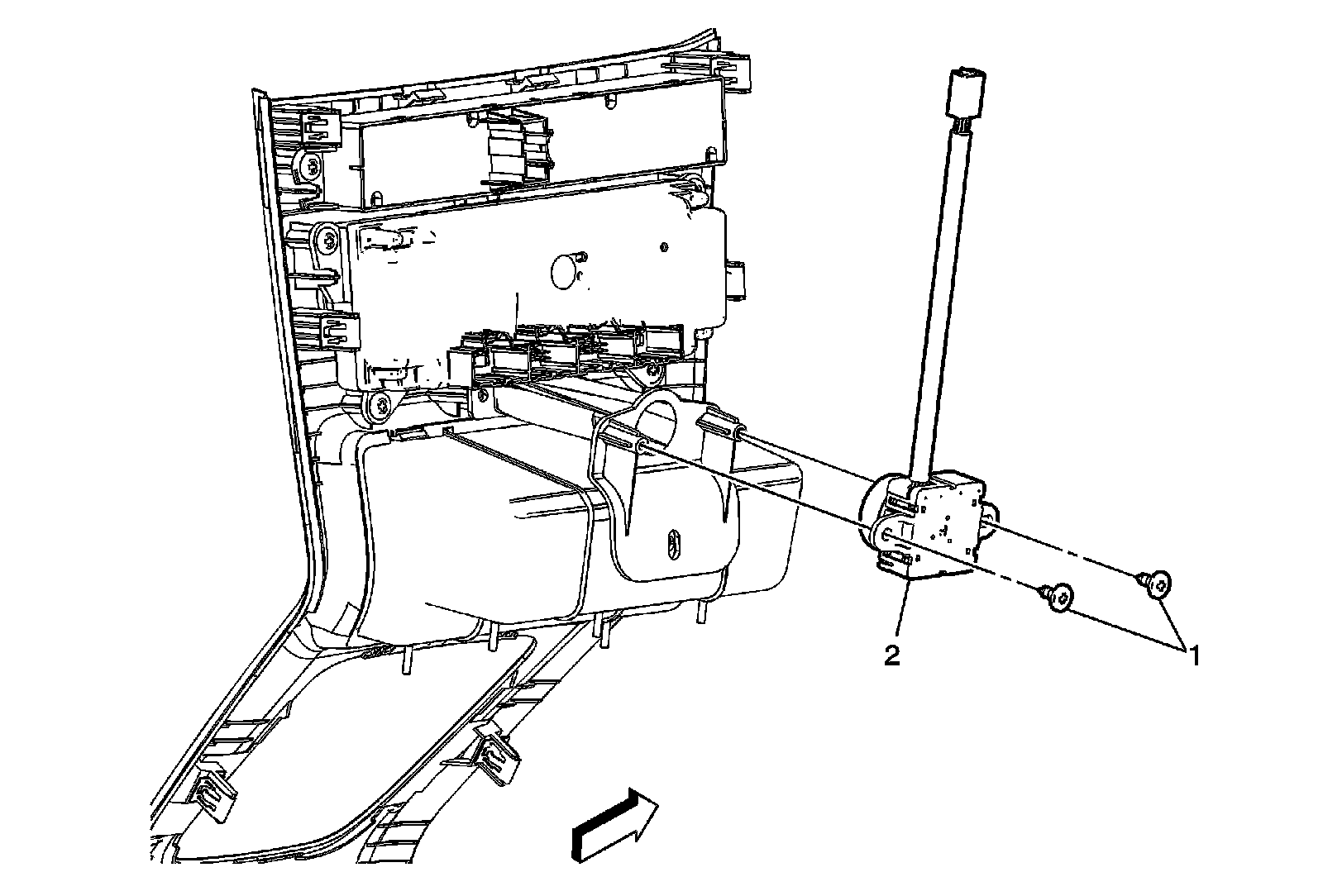 2

1