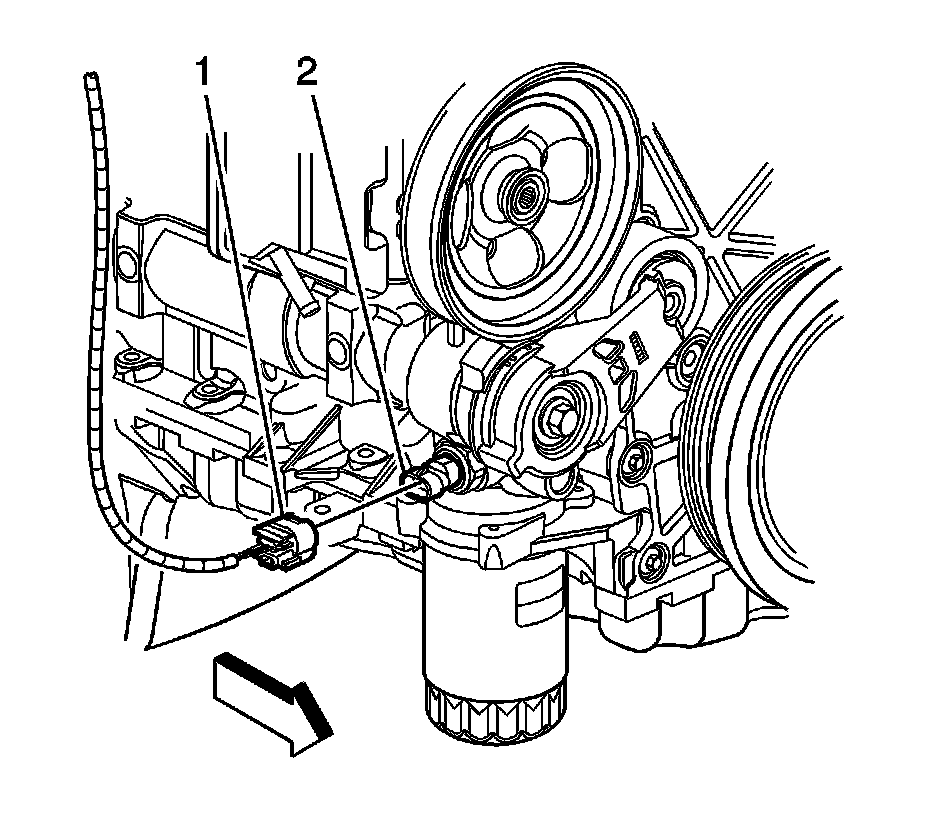 1
2