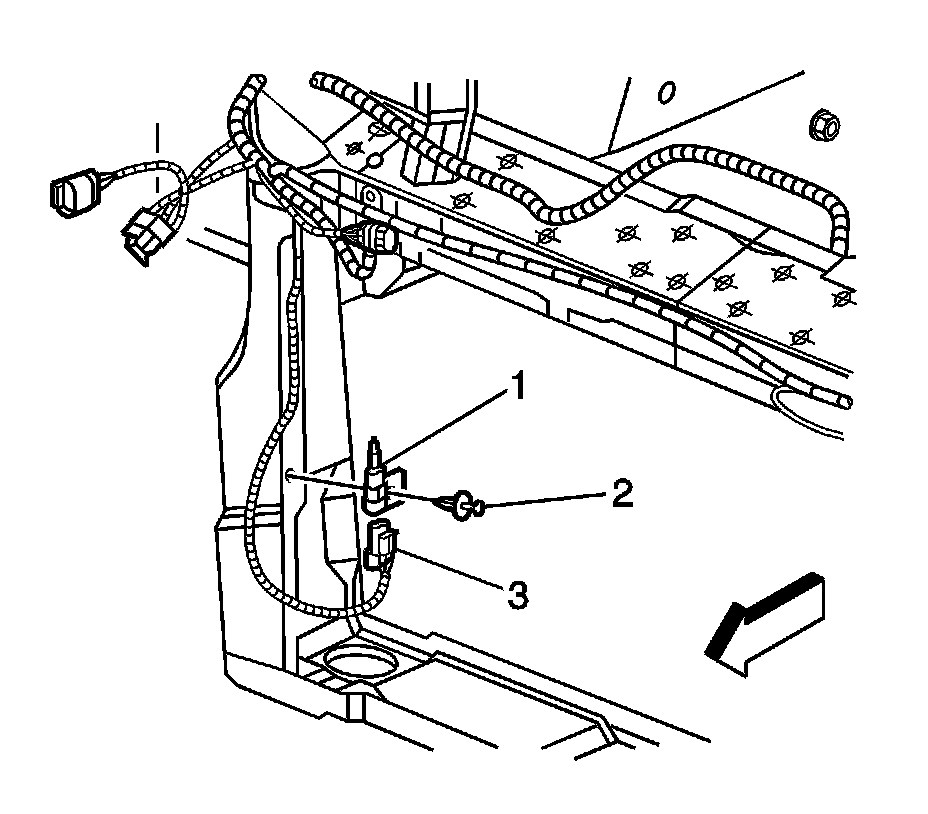 1
2
3