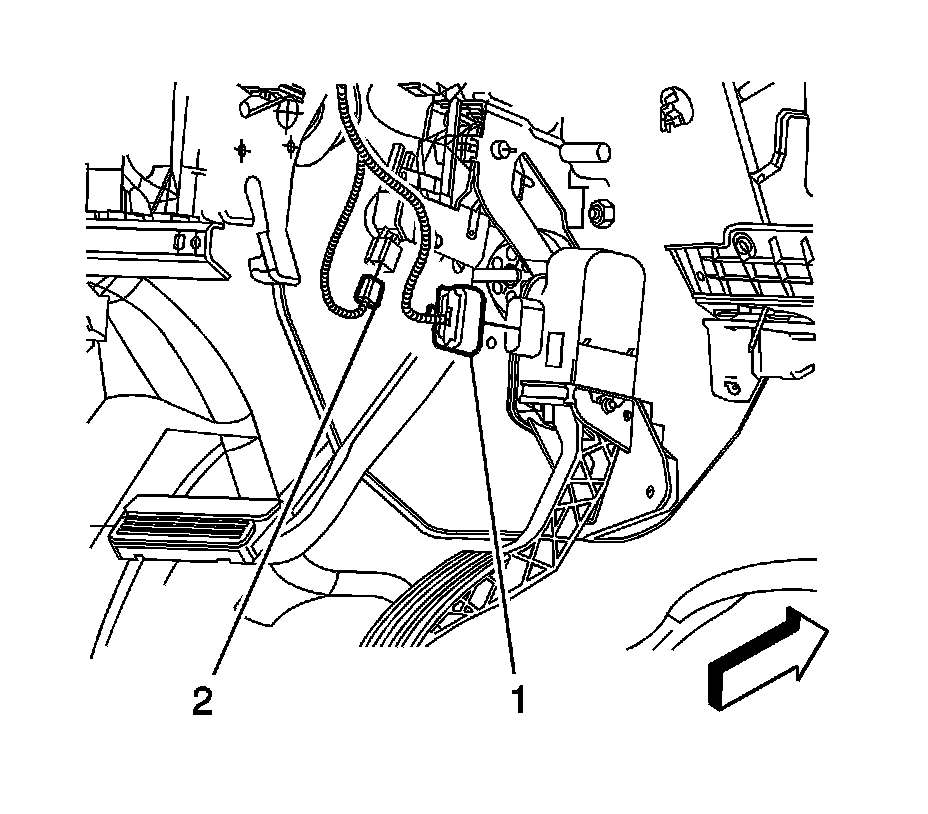 2
1