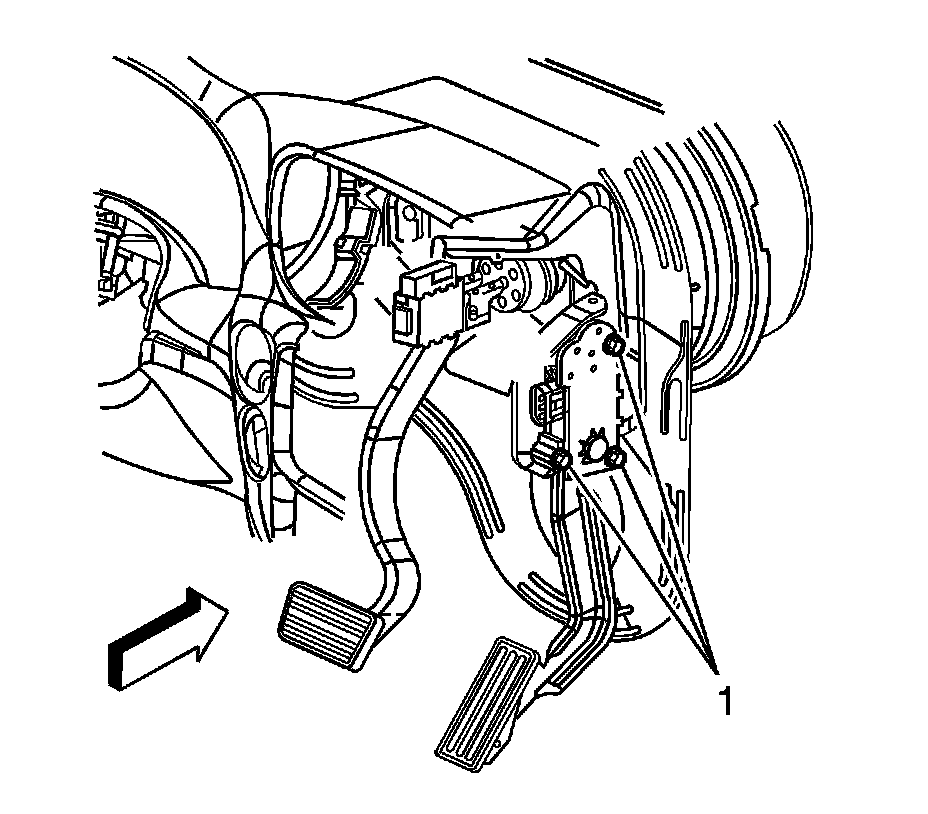 1