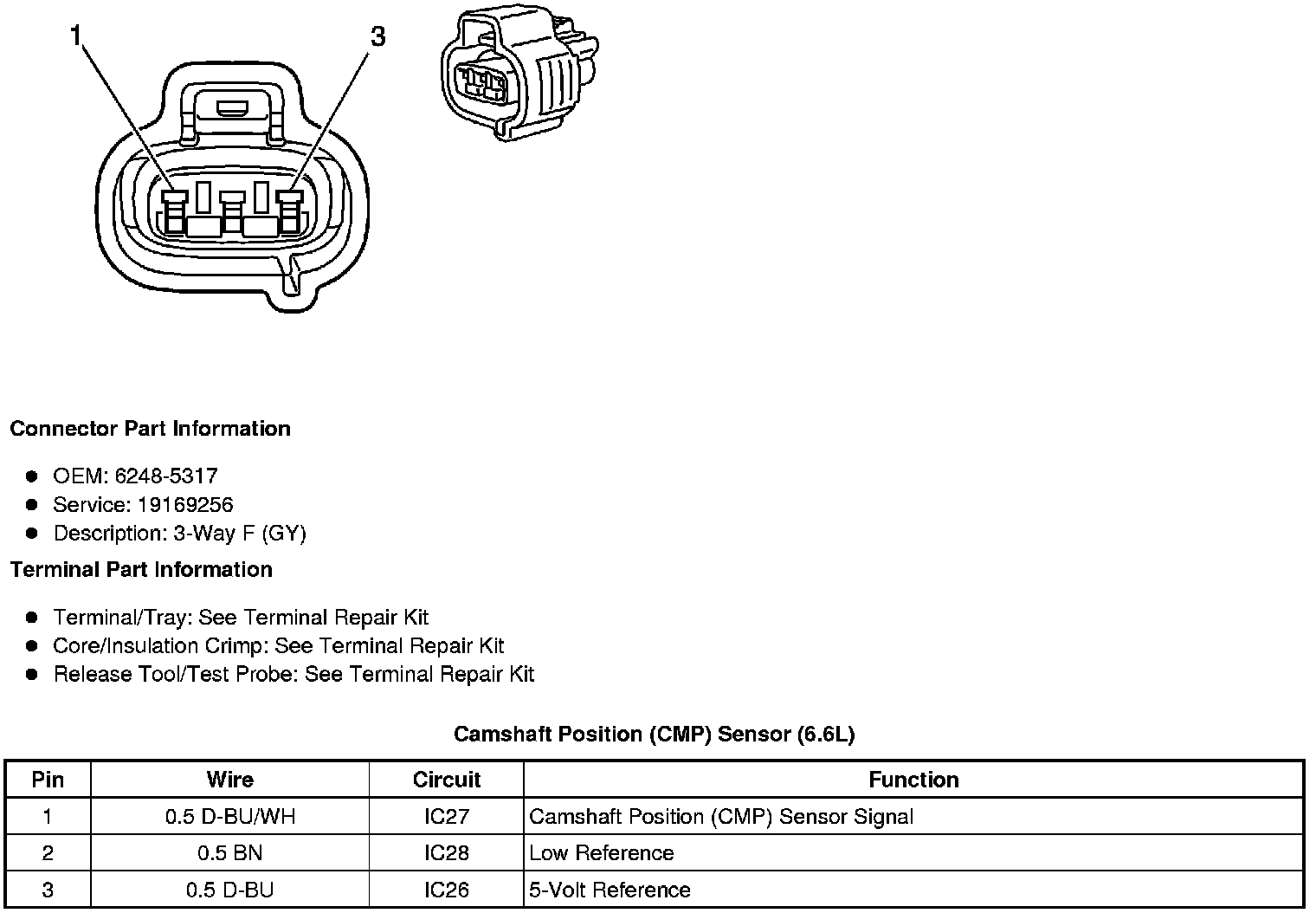 1
3

Connector Part Information

- OEM: 6248-5317
- Service: 19169256
- Description: 3-Way F (GY)

Terminal Part Information

- Terminal/Tray: See Terminal Repair Kit
- Core/Insulation Crimp: See Terminal Repair Kit
- Release Tool/Test Probe: See Terminal Repair Kit

Camshaft Position (CMP) Sensor (6.6L)

| Pin | Wire | Circuit | Function |
|---|---|---|---|
| 1 | 0.5 D-BU/WH | IC27 | Camshaft Position (CMP) Sensor Signal |
| 2 | 0.5 BN | IC28 | Low Reference |
| 3 | 0.5 D-BU | IC26 | 5-Volt Reference |