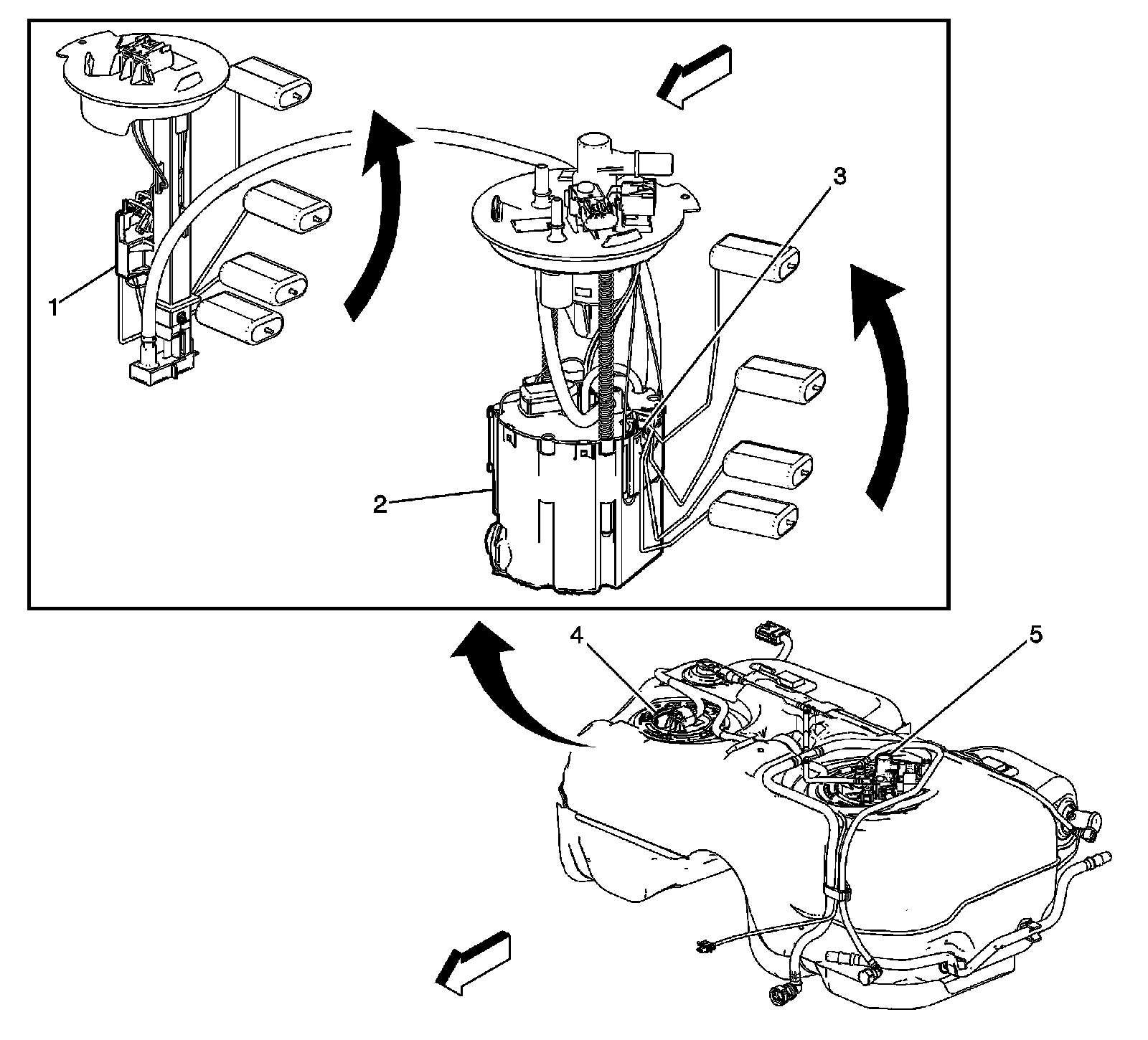 1
2
3
4
5