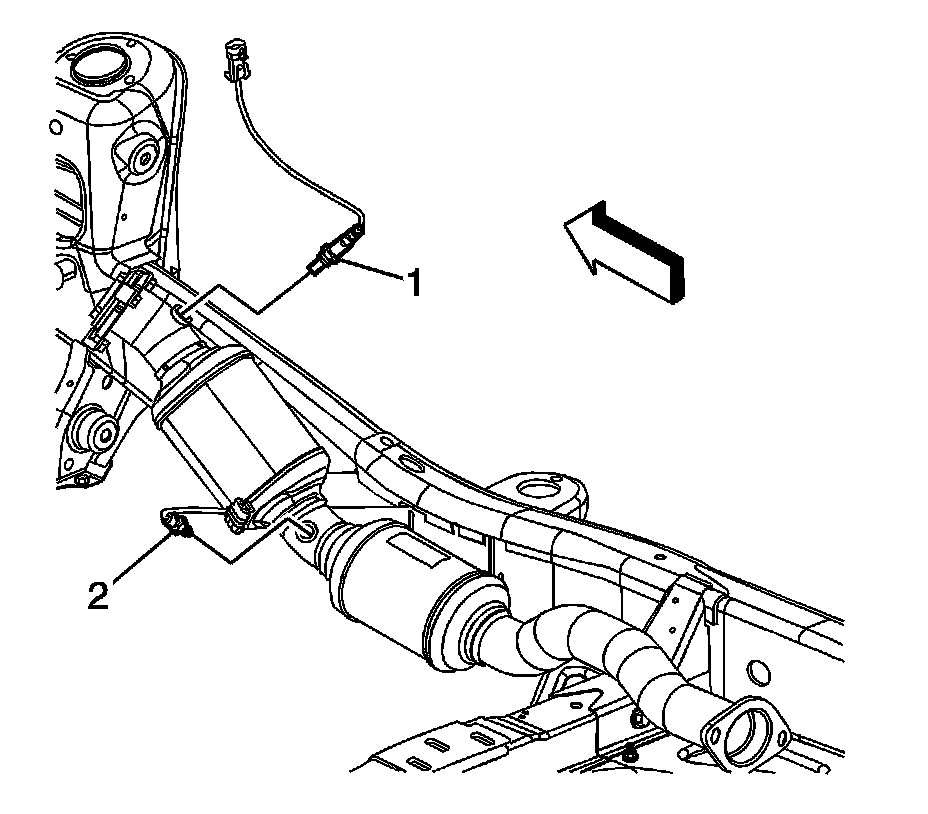 1

2