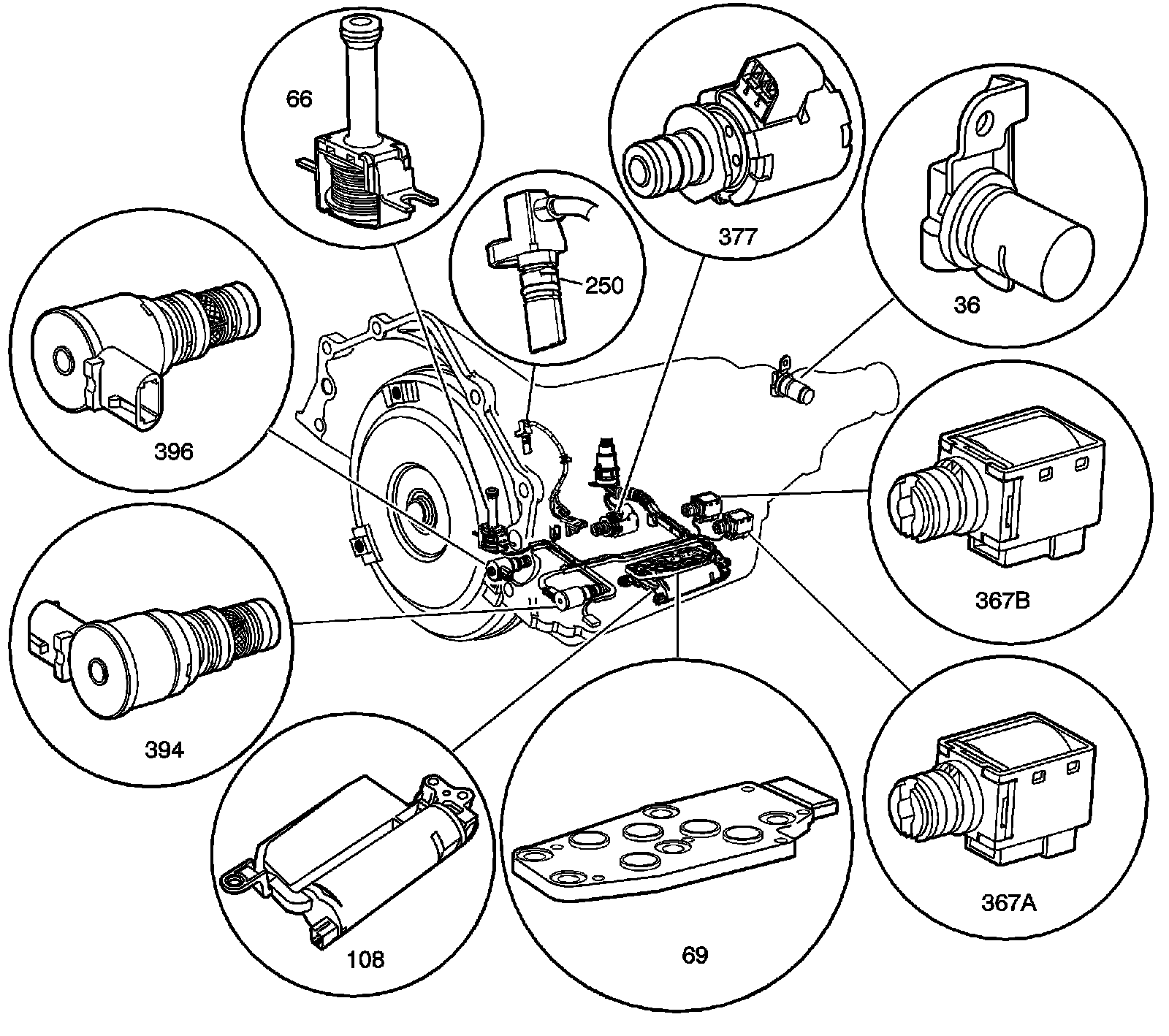 66

250

377

36

396

367B

394

108

69

367A