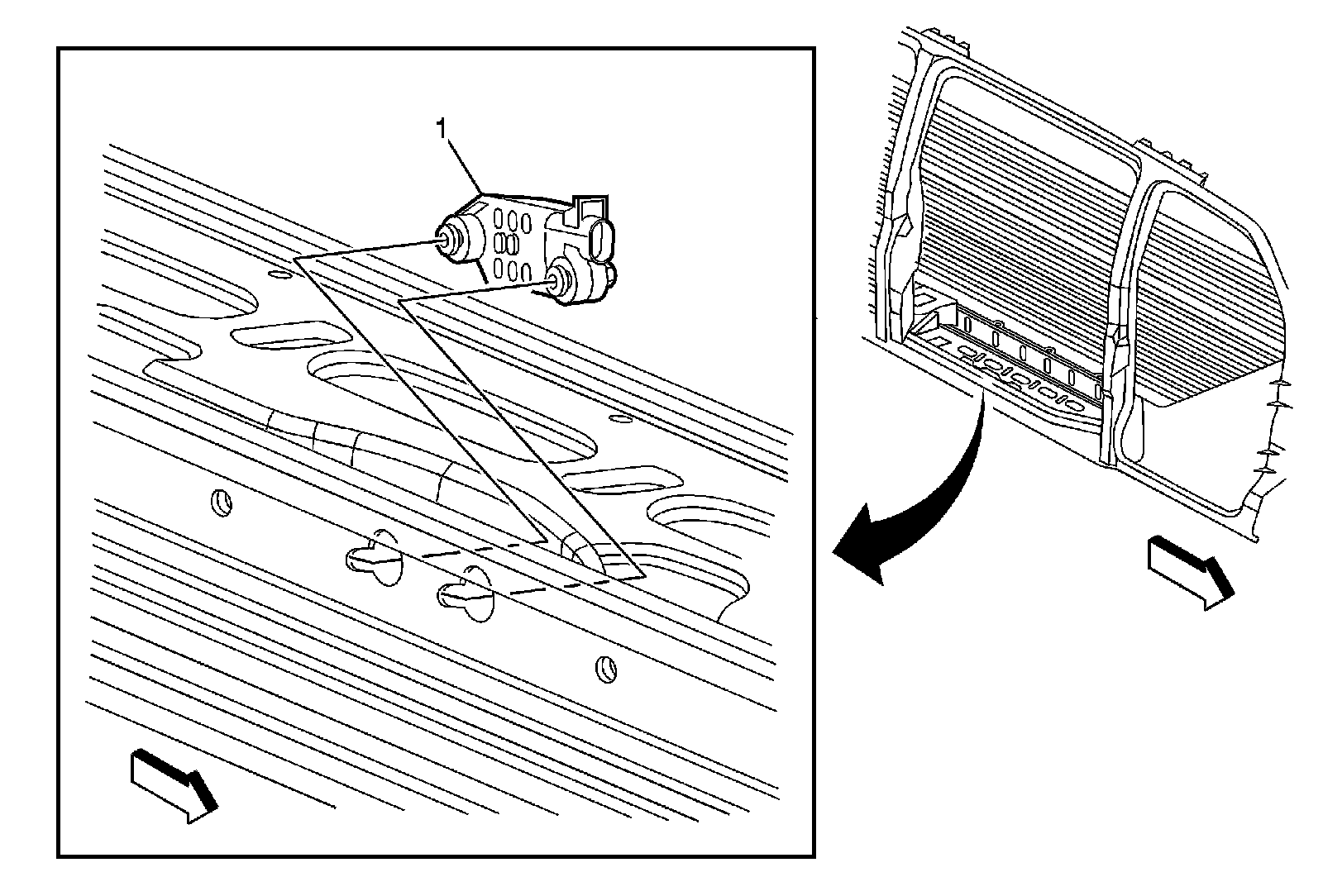 1