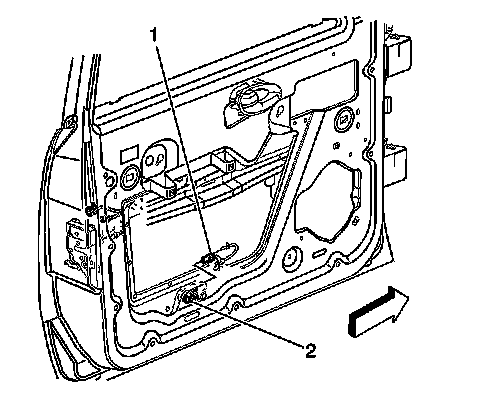 1
2