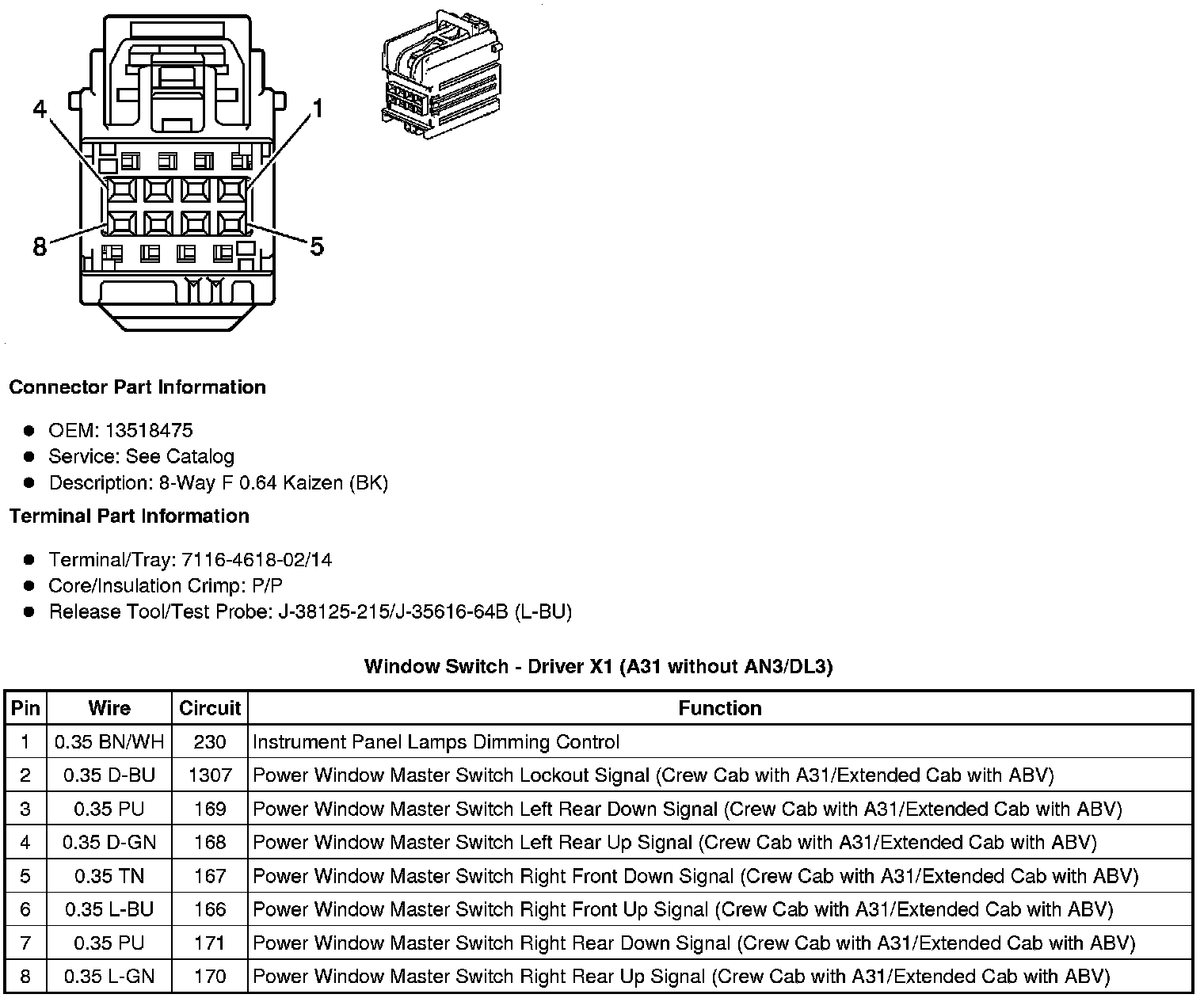 4
1
8
5

Connector Part Information

- OEM: 13518475
- Service: See Catalog
- Description: 8-Way F 0.64 Kaizen (BK)

Terminal Part Information

- Terminal/Tray: 7116-4618-02/14
- Core/Insulation Crimp: P/P
- Release Tool/Test Probe: J-38125-215/J-35616-64B (L-BU)

Window Switch - Driver X1 (A31 without AN3/DL3)

| Pin | Wire | Circuit | Function |
|---|---|---|---|
| 1 | 0.35 BN/WH | 230 | Instrument Panel Lamps Dimming Control |
| 2 | 0.35 D-BU | 1307 | Power Window Master Switch Lockout Signal (Crew Cab with A31/Extended Cab with ABV) |
| 3 | 0.35 PU | 169 | Power Window Master Switch Left Rear Down Signal (Crew Cab with A31/Extended Cab with ABV) |
| 4 | 0.35 D-GN | 168 | Power Window Master Switch Left Rear Up Signal (Crew Cab with A31/Extended Cab with ABV) |
| 5 | 0.35 TN | 167 | Power Window Master Switch Right Front Down Signal (Crew Cab with A31/Extended Cab with ABV) |
| 6 | 0.35 L-BU | 166 | Power Window Master Switch Right Front Up Signal (Crew Cab with A31/Extended Cab with ABV) |
| 7 | 0.35 PU | 171 | Power Window Master Switch Right Rear Down Signal (Crew Cab with A31/Extended Cab with ABV) |
| 8 | 0.35 L-GN | 170 | Power Window Master Switch Right Rear Up Signal (Crew Cab with A31/Extended Cab with ABV) |