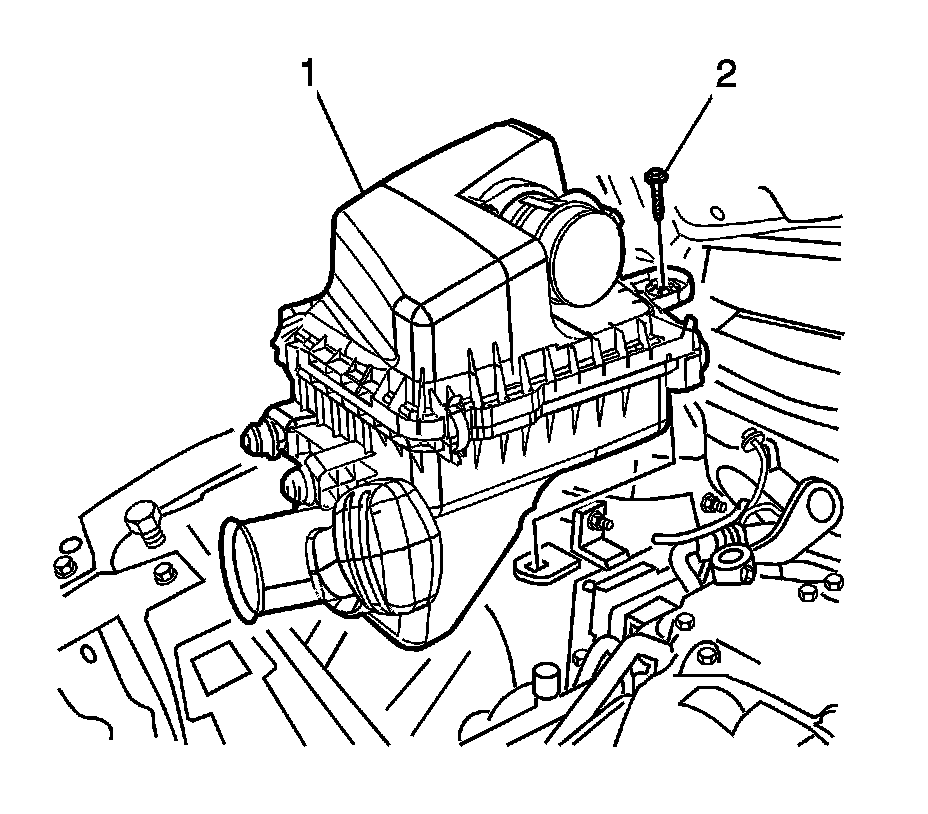 1
2