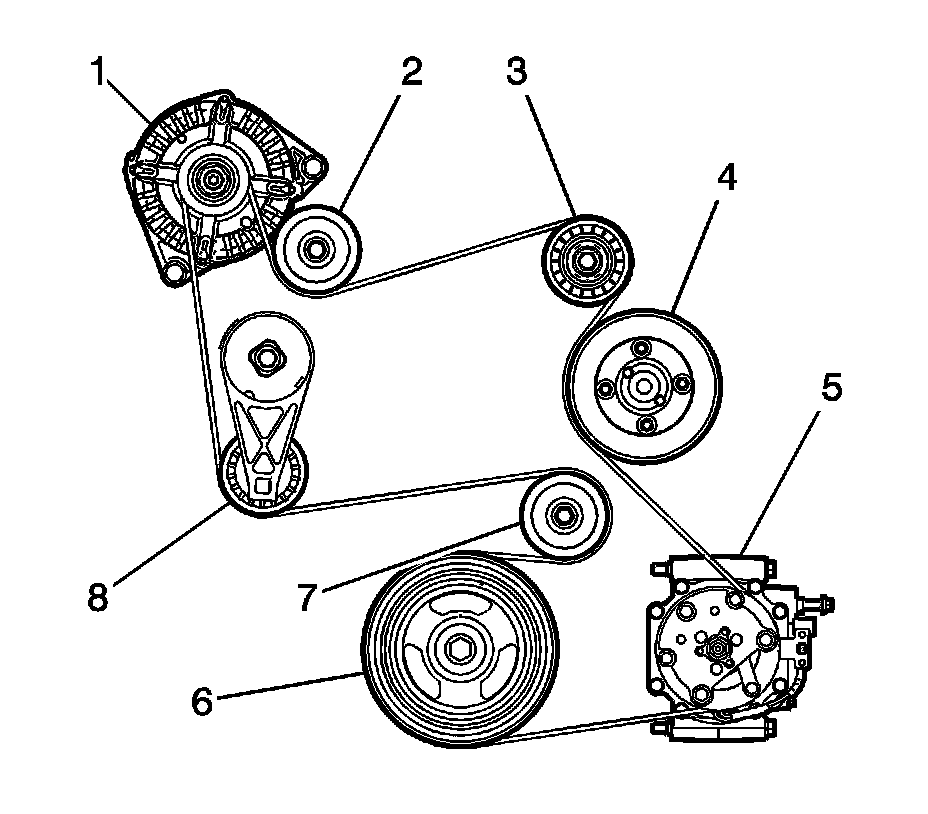 1
2
3
4
5
8
7
6