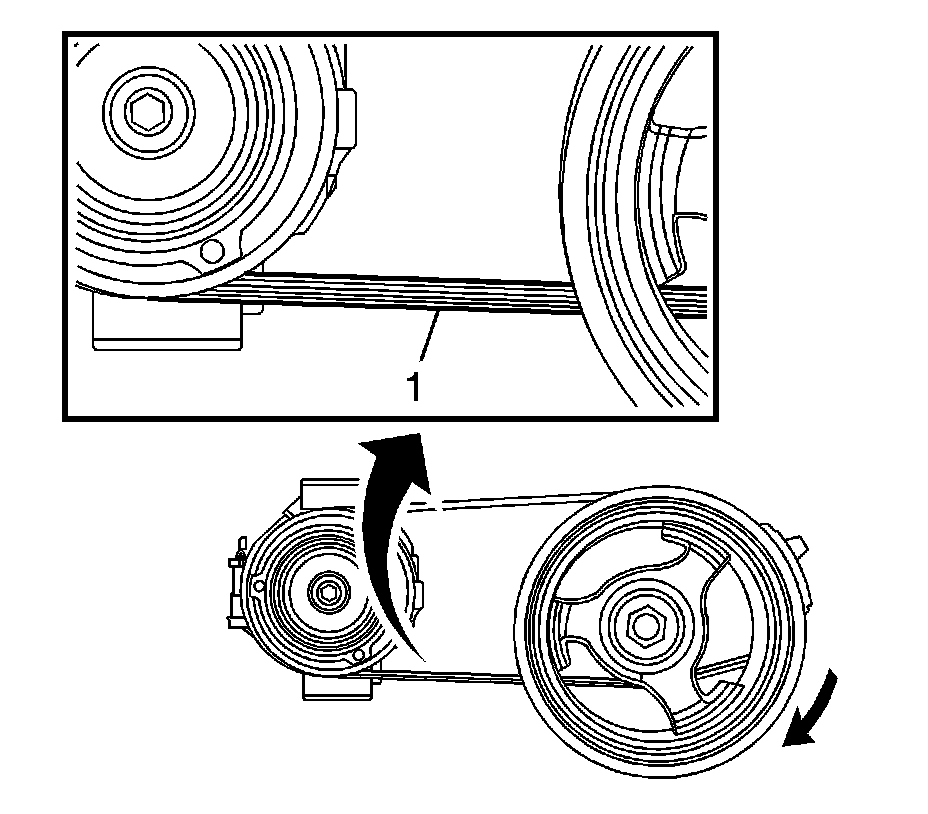 1