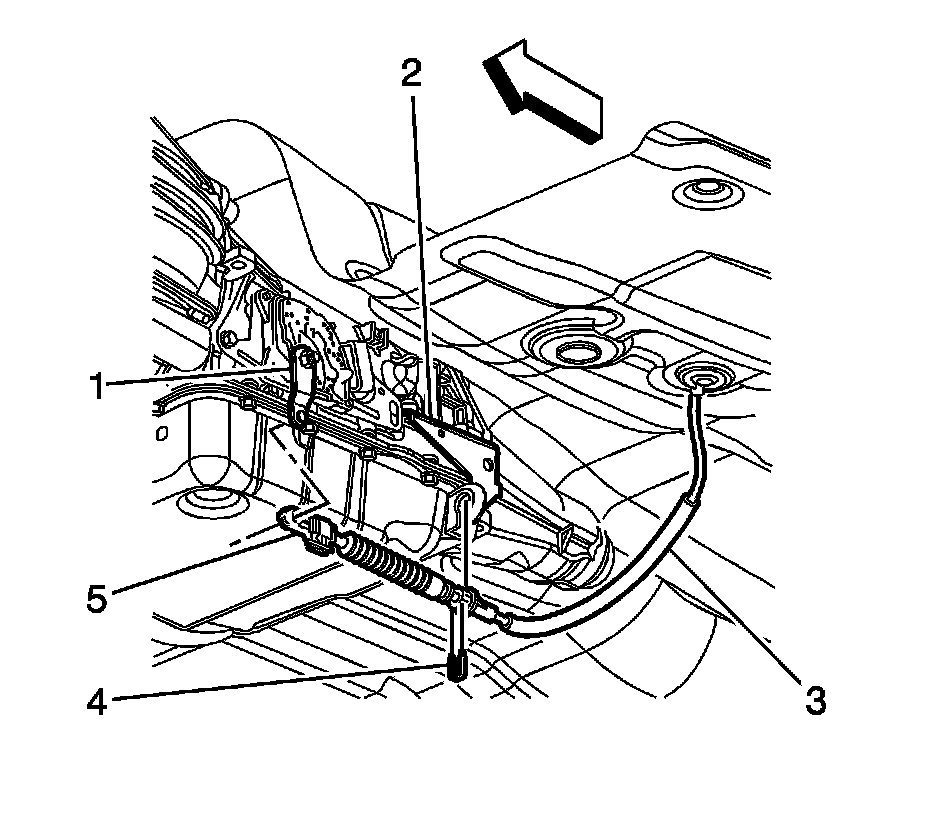 2
1
5
4
3