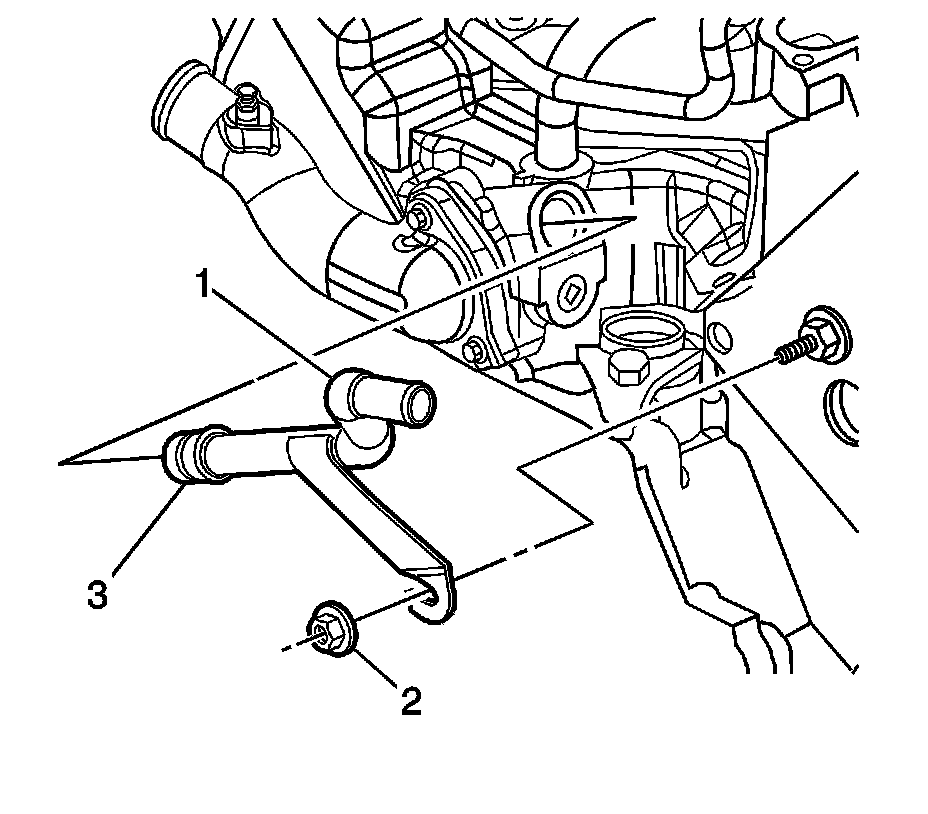 1
3
2