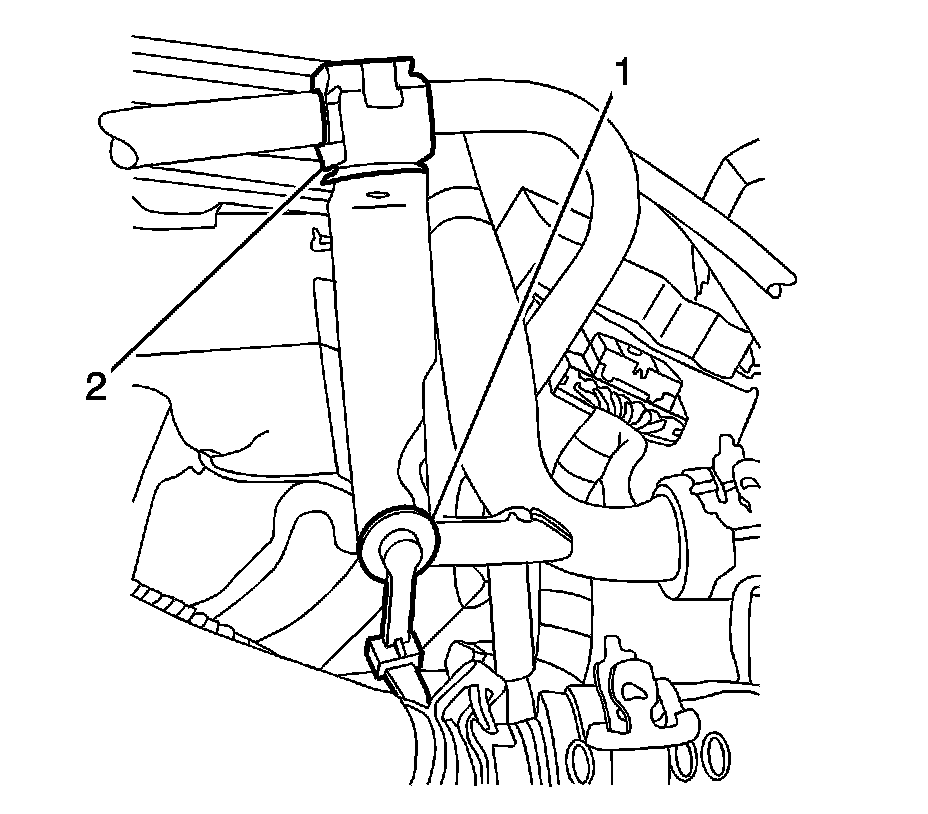 1
2