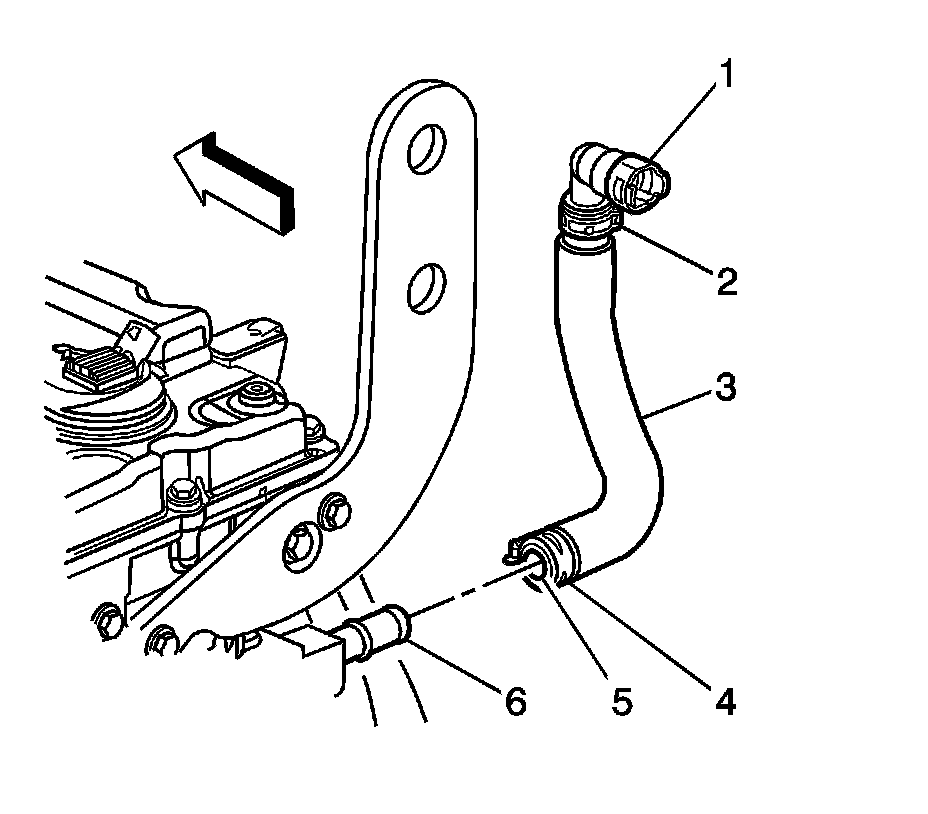 1
2
3
6
5
4