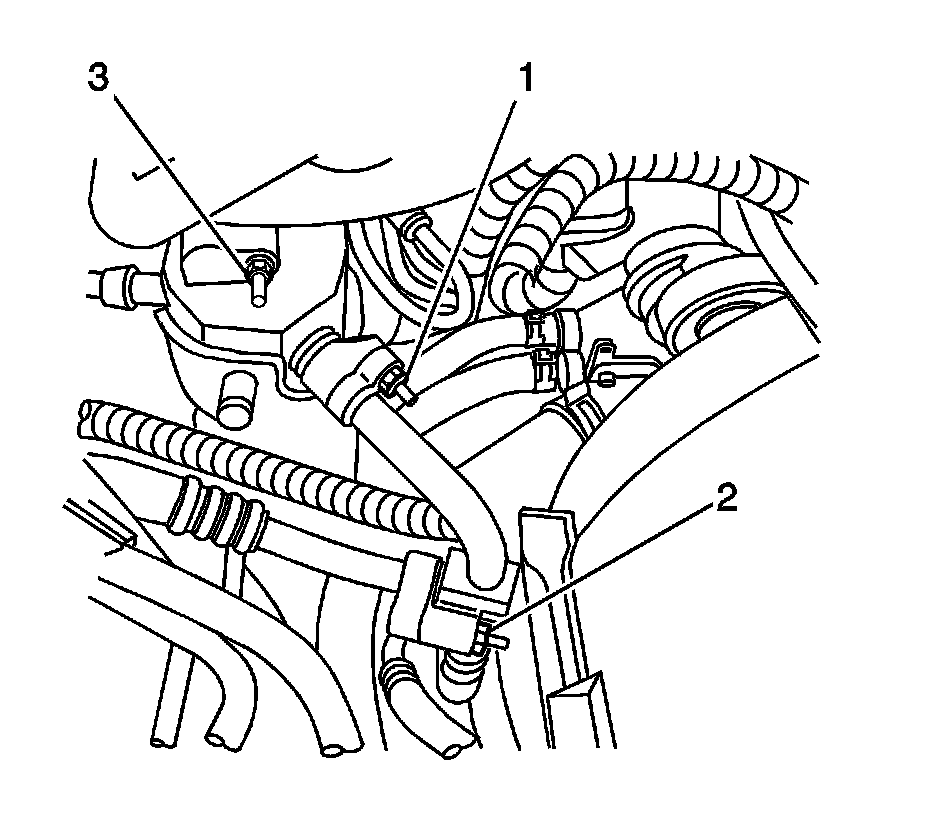 3
1
2