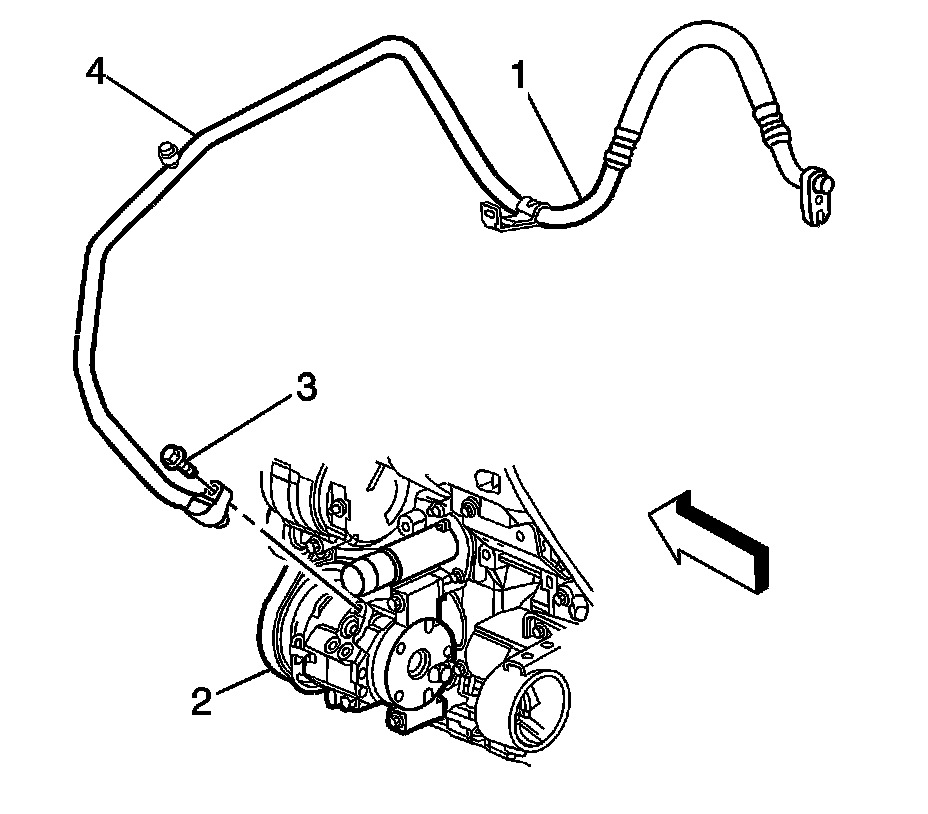 4
1
3
2