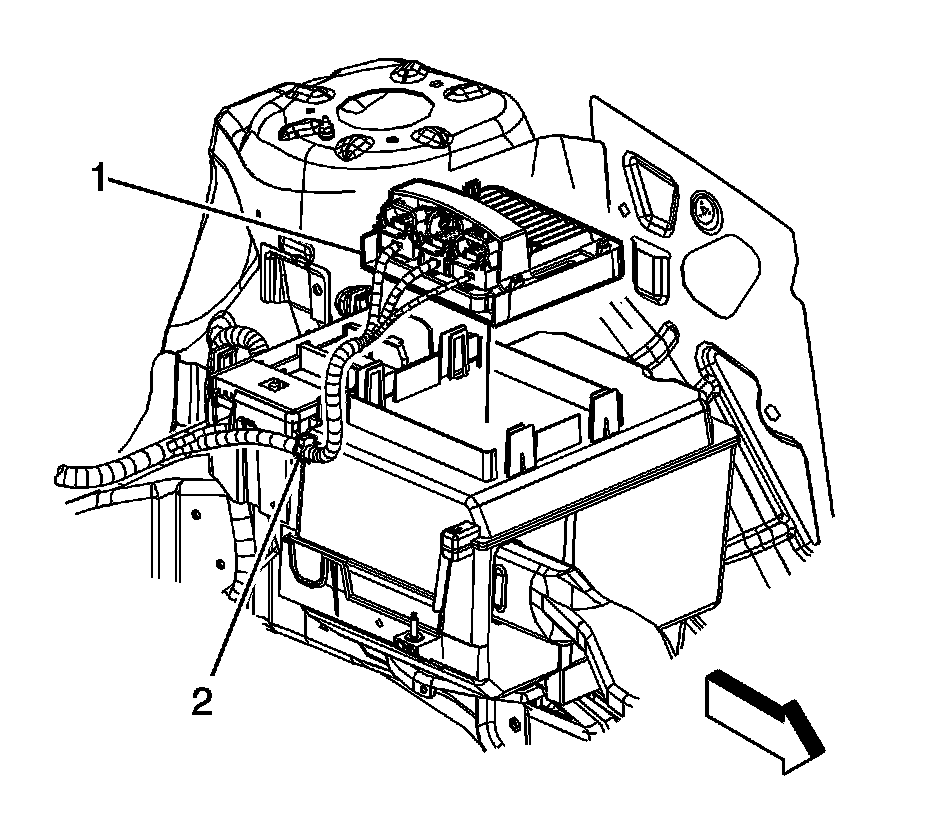 1
2