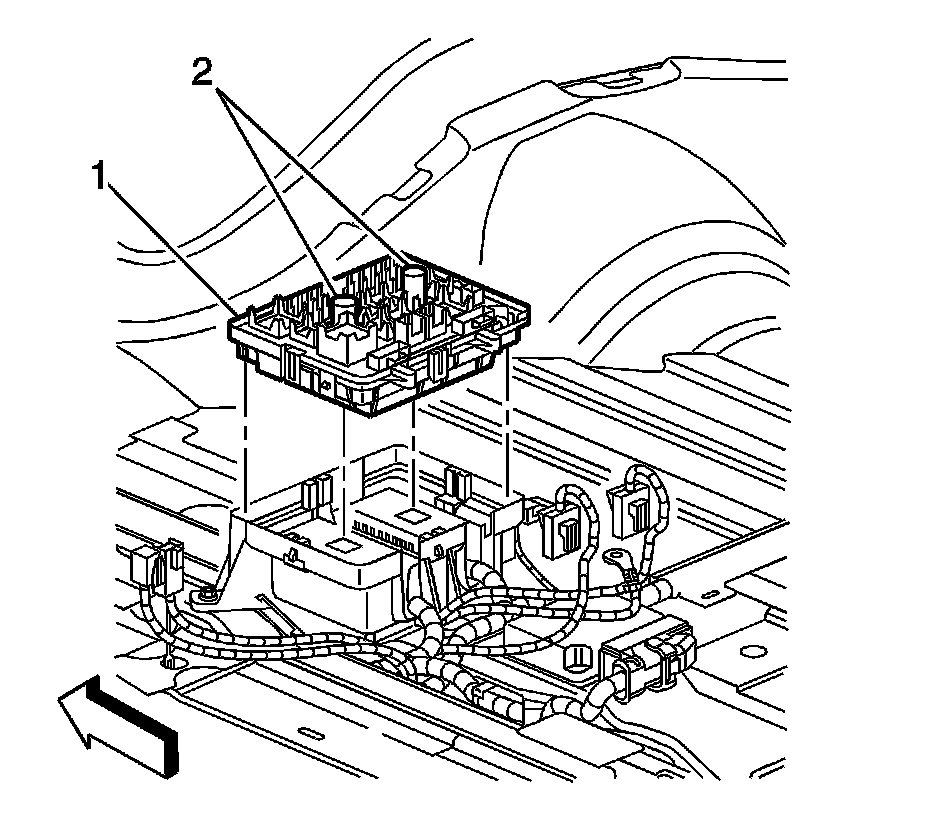 2
1