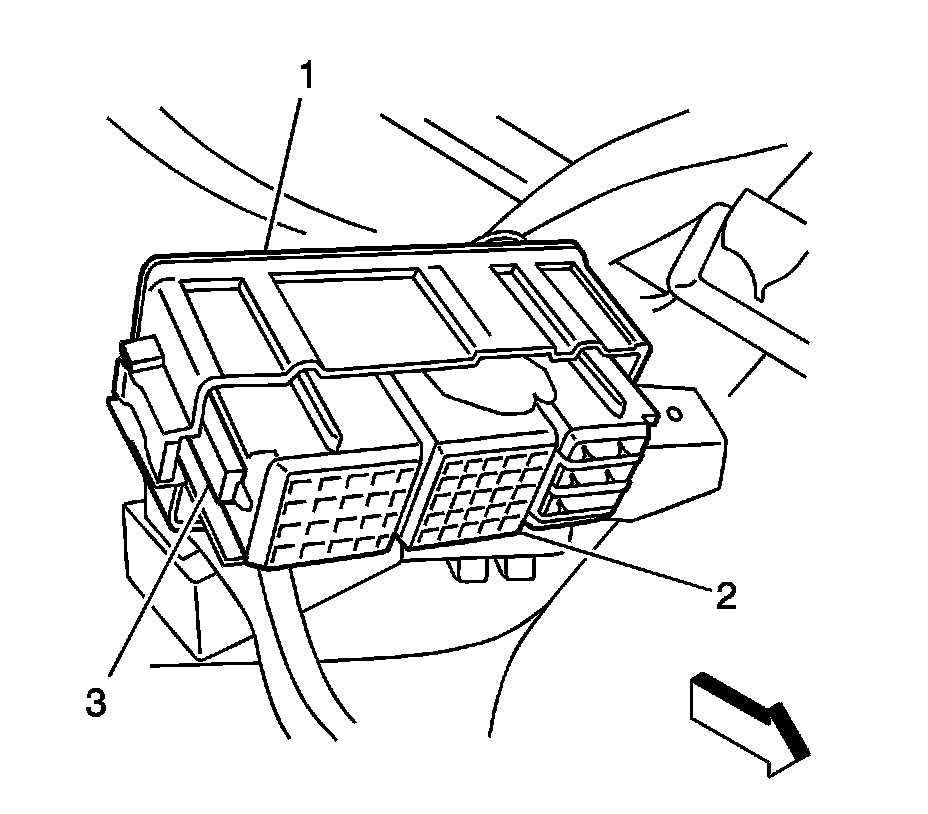 1
2
3