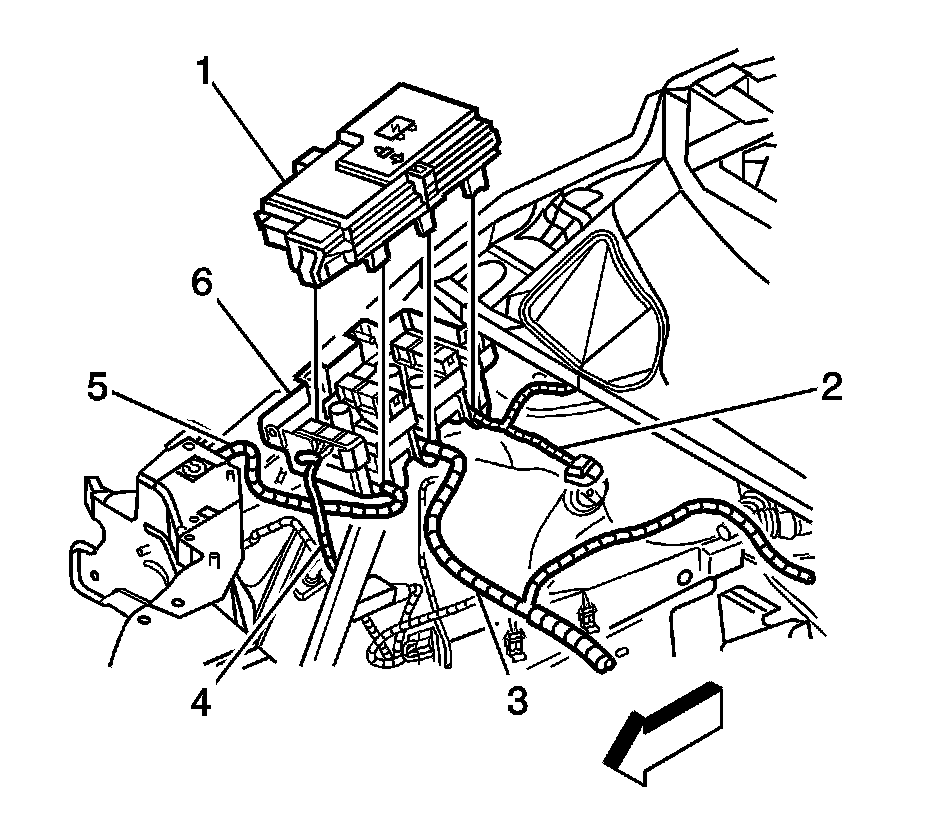 1
6
5
2
4
3