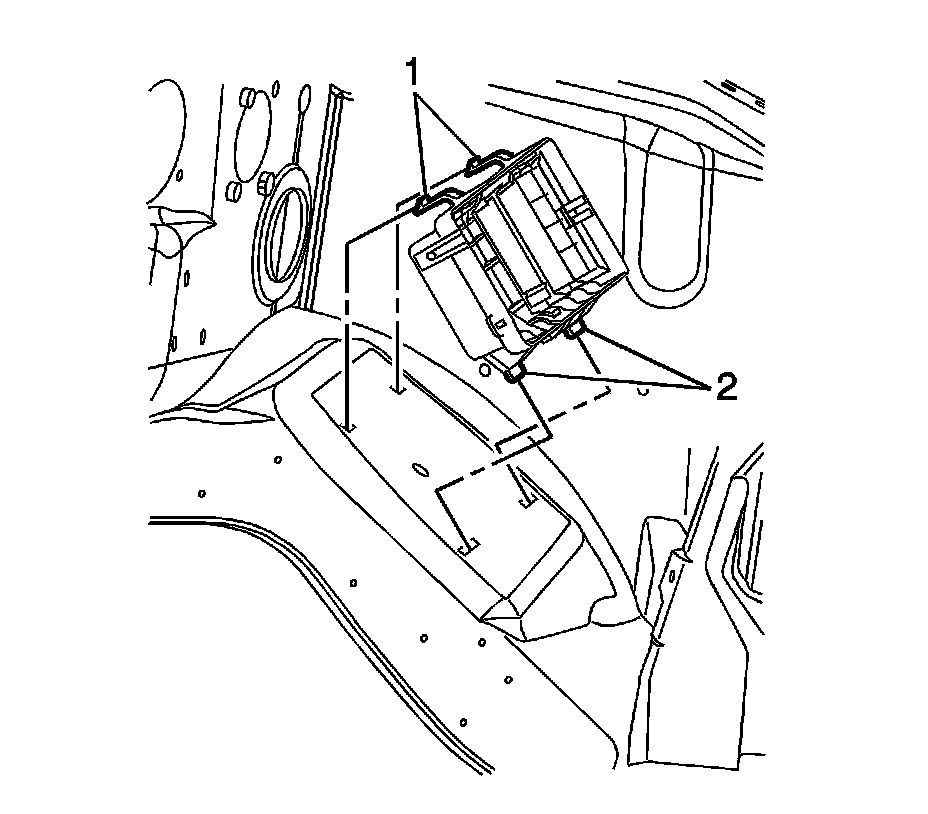 1
2