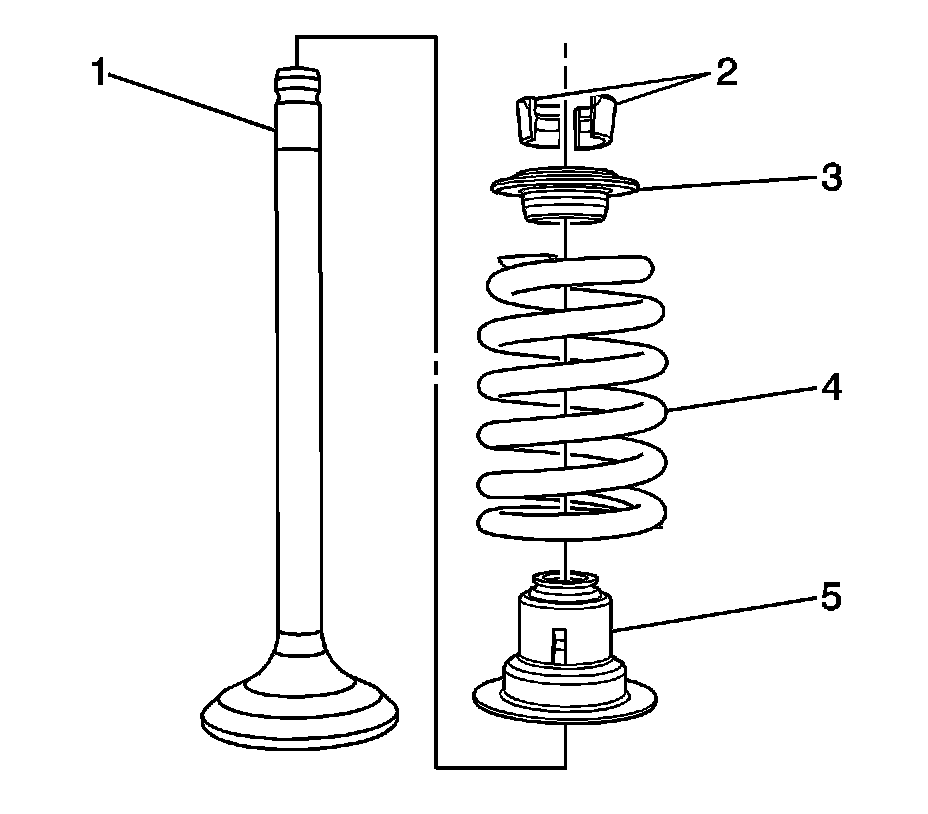 1
2
3
4
5