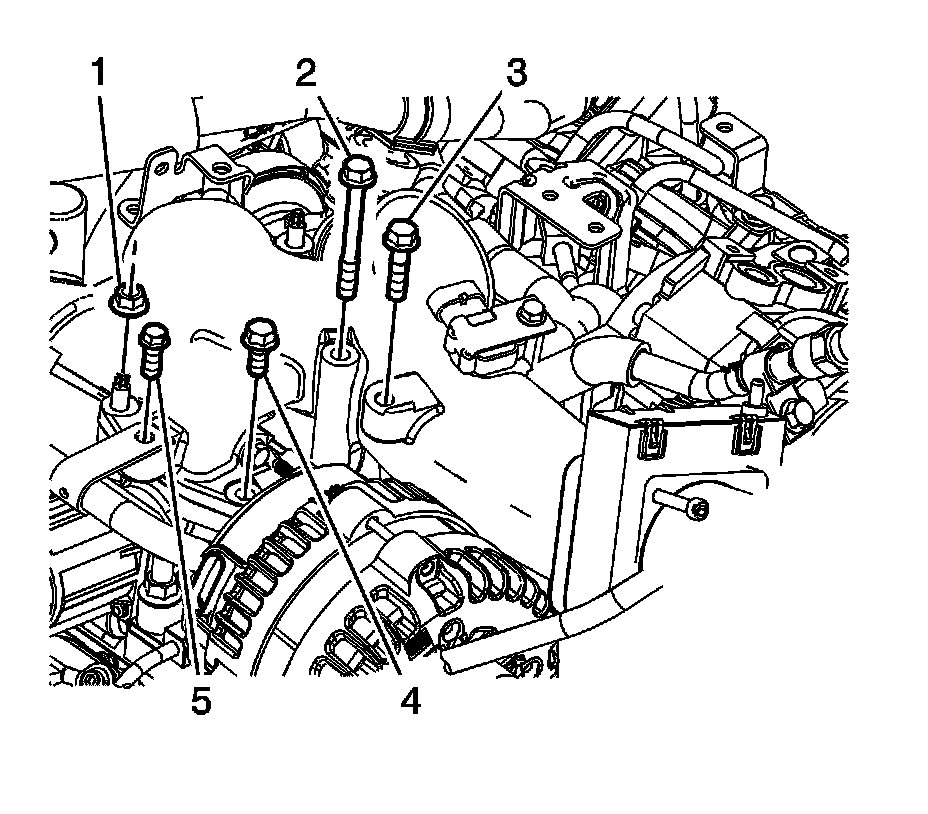 1
2
3
5
4