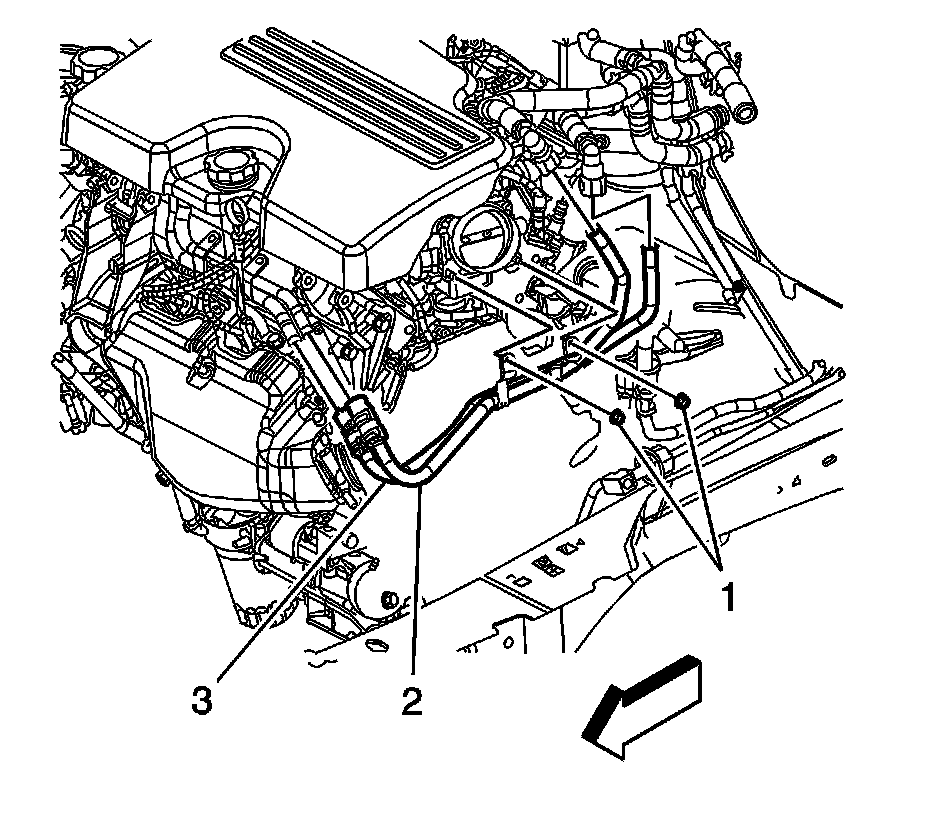 1
3
2