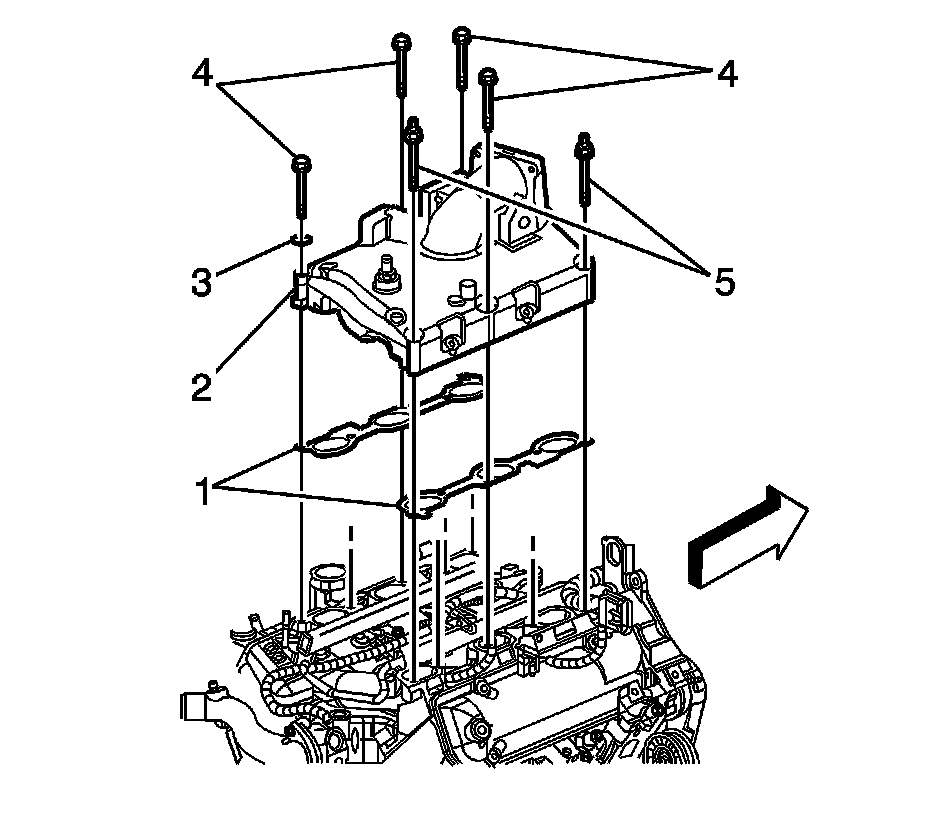 4
4
3
5
2
1