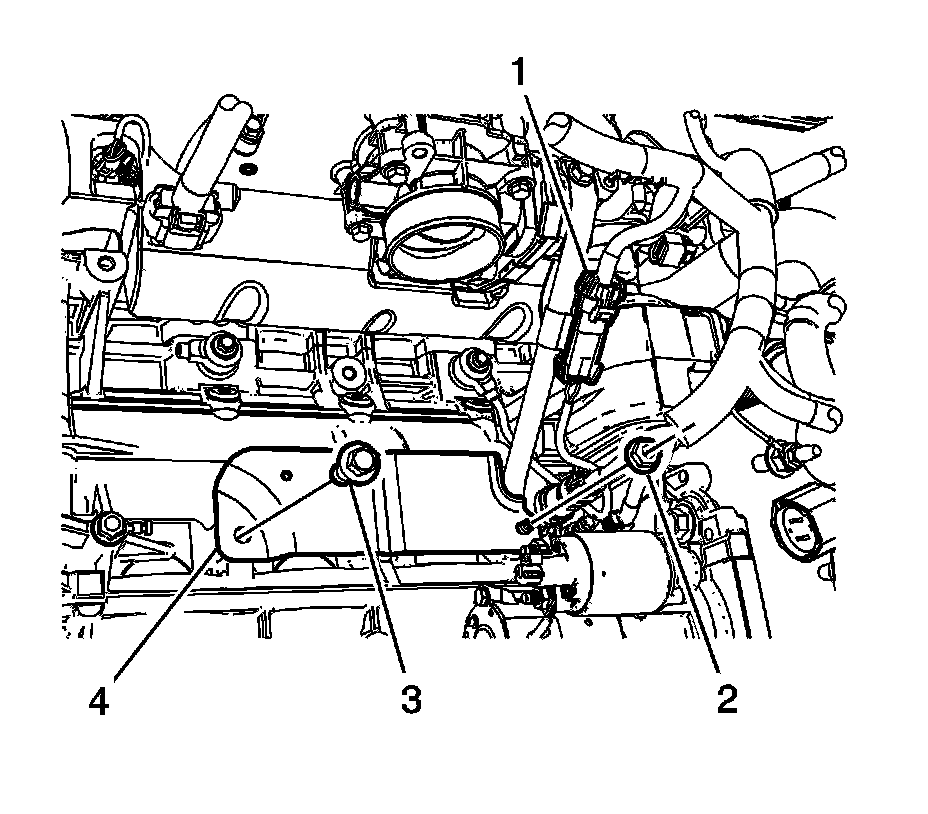 1
4
3
2